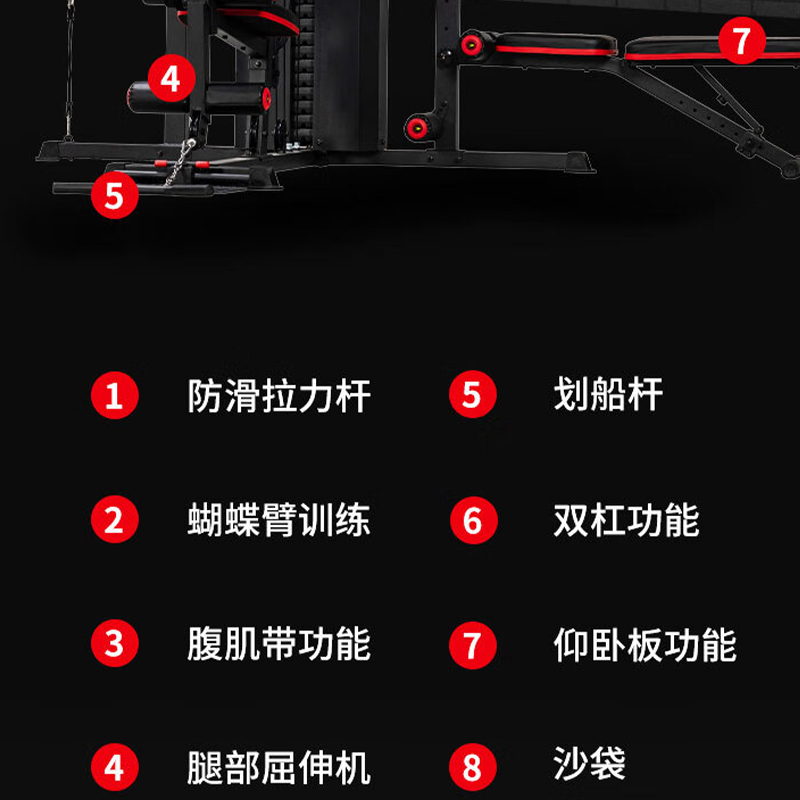 4

7

5

1 防滑拉力杆

2 蝴蝶臂训练

3 腹肌带功能

4 腿部屈伸机

5 划船杆

6 双杠功能

7 仰卧板功能

8 沙袋