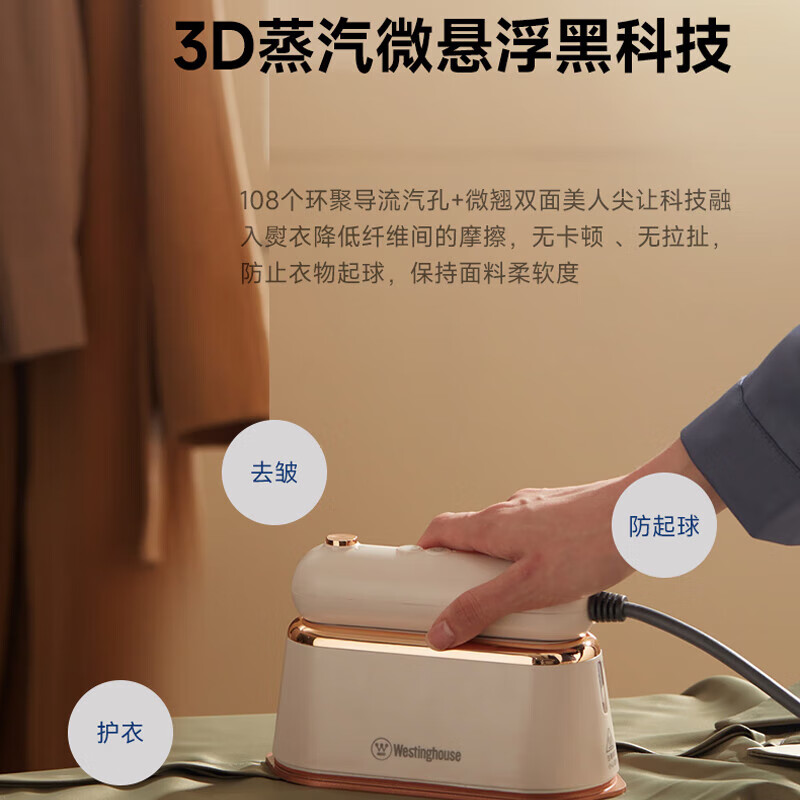 3D蒸汽微悬浮黑科技

108个环聚导流汽孔+微翘双面美人尖让科技融入熨衣降低纤维间的摩擦，无卡顿 、无拉扯，防止衣物起球，保持面料柔软度

去皱

防起球

护衣

Westinghouse