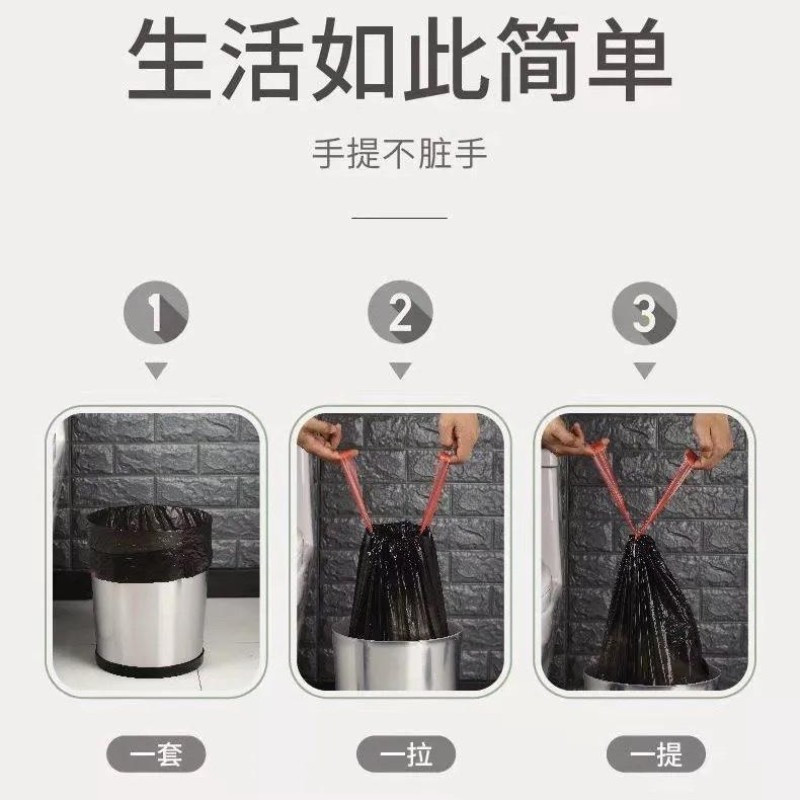 生活如此简单

手提不脏手

1

2

3

一套

一拉

一提