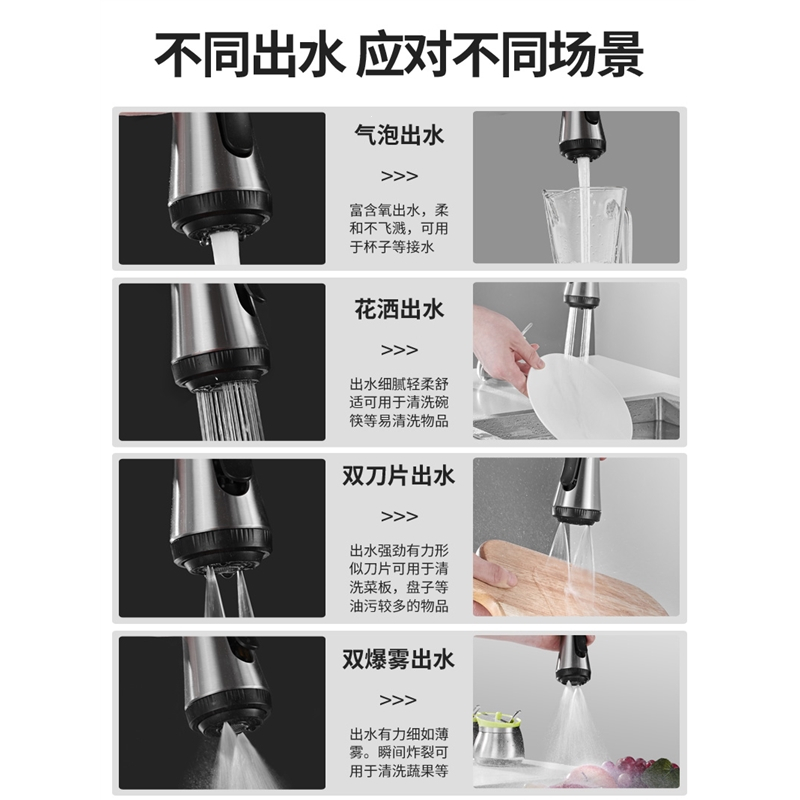 不同出水 应对不同场景

气泡出水

>>>

富含氧出水，柔和不飞溅，可用于杯子等接水

花洒出水

>>>

出水细腻轻柔舒适可用于清洗碗筷等易清洗物品

双刀片出水

>>>

出水强劲有力形似刀片可用于清洗菜板，盘子等油污较多的物品

双爆雾出水

>>>

出水有力细如薄雾。瞬间炸裂可用于清洗蔬果等