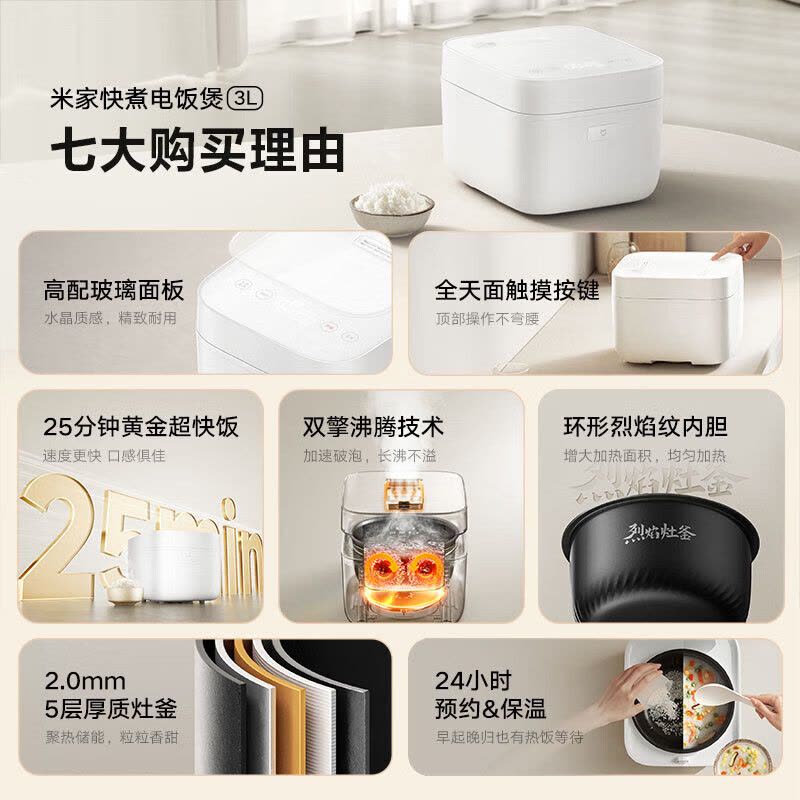 米家快煮电饭煲 3L
七大购买理由

高配玻璃面板
水晶质感，精致耐用

全天面触摸按键
顶部操作不弯腰

25分钟黄金超快饭
速度更快 口感俱佳

25min

双擎沸腾技术
加速破泡，长沸不溢

环形烈焰纹内胆
增大加热面积，均匀加热

烈焰灶釜

烈焰灶釜

2.0mm
5层厚质灶釜
聚热储能，粒粒香甜

24小时
预约&保温
早起晚归也有热饭等待