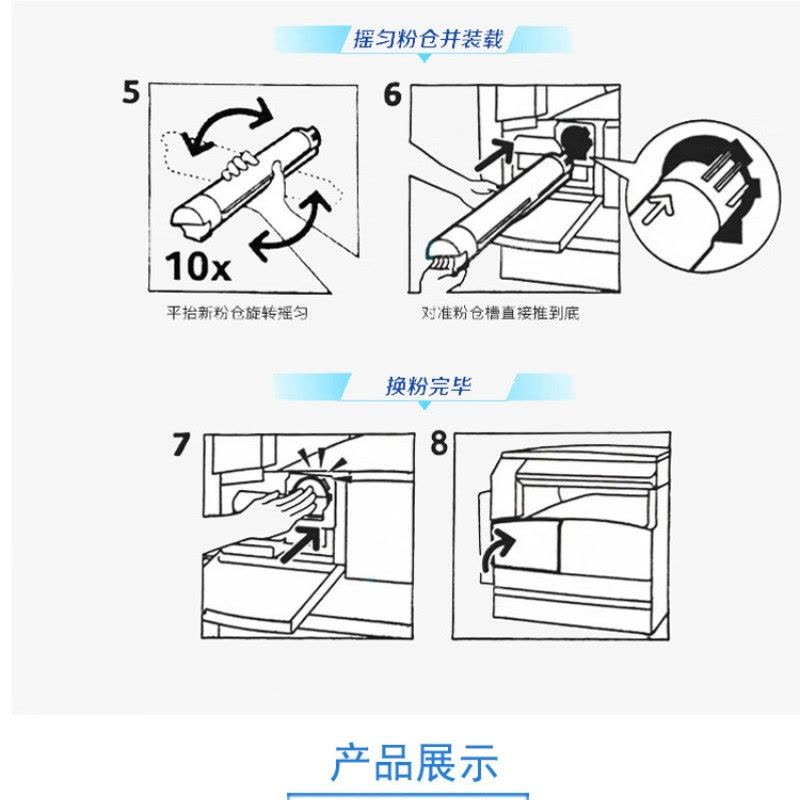 摇匀粉仓并装载

5

10x

平抬新粉仓旋转摇匀

6

对准粉仓槽直接推到底

换粉完毕

7

8

产品展示