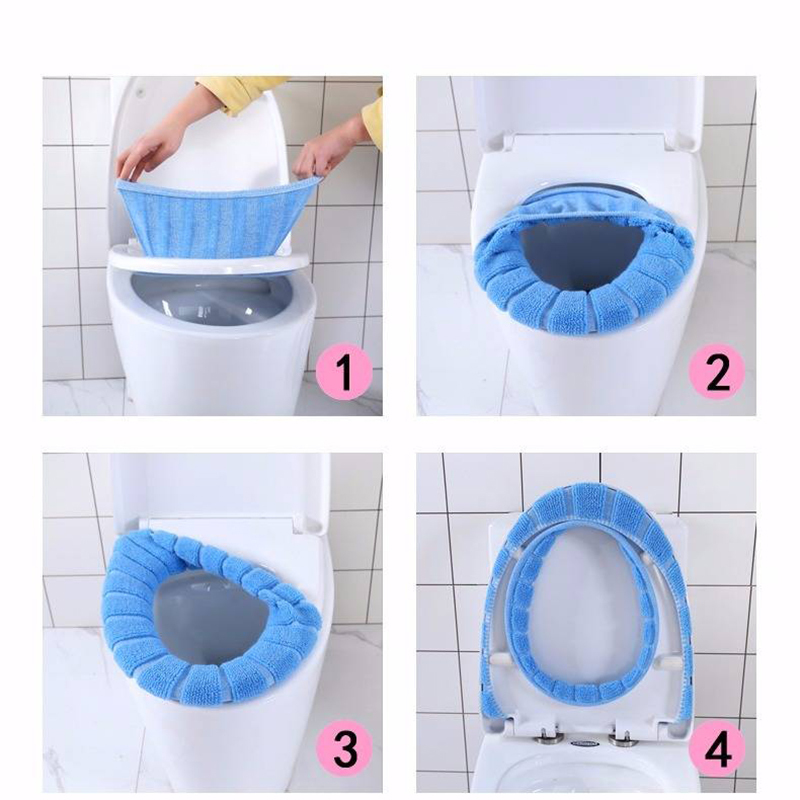 1

2

3

4