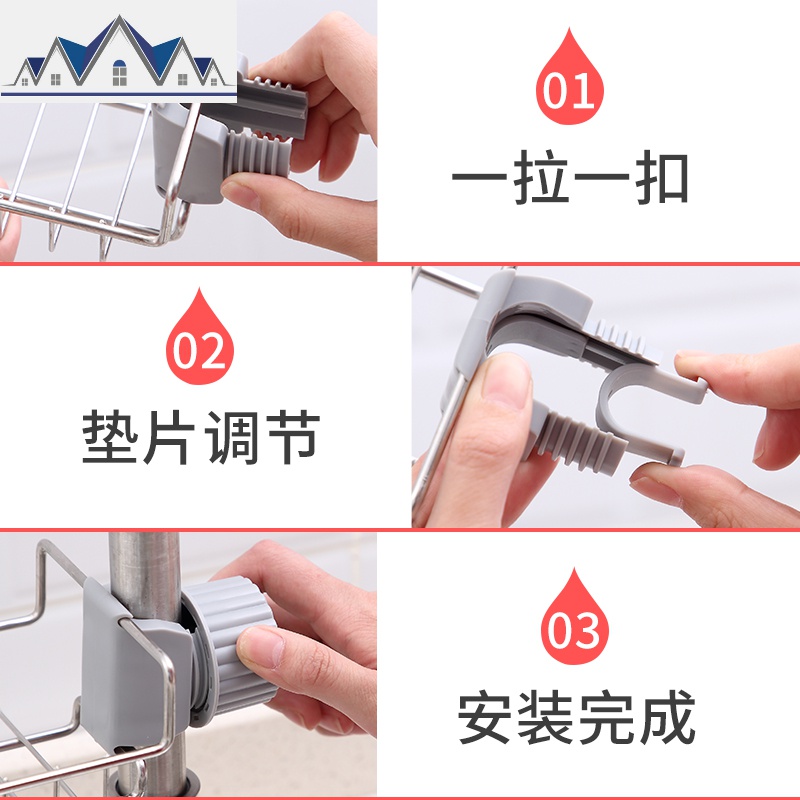 01
一拉一扣

02
垫片调节

03
安装完成