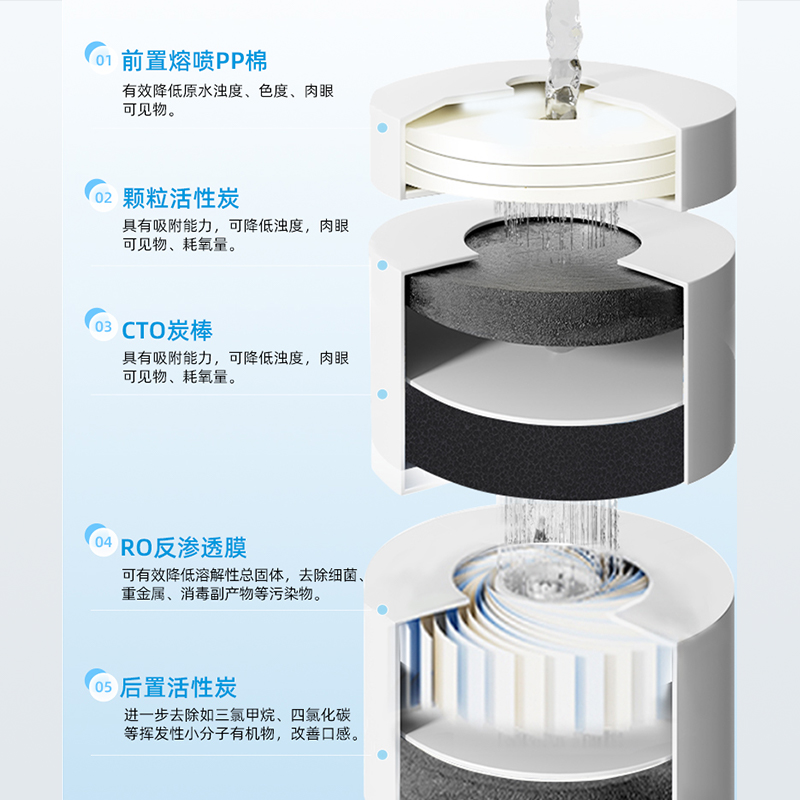 01 前置熔喷PP棉
有效降低原水浊度、色度、肉眼可见物。

02 颗粒活性炭
具有吸附能力，可降低浊度，肉眼可见物、耗氧量。

03 CTO炭棒
具有吸附能力，可降低浊度，肉眼可见物、耗氧量。

04 RO反渗透膜
可有效降低溶解性总固体，去除细菌、重金属、消毒副产物等污染物。

05 后置活性炭
进一步去除如三氯甲烷、四氯化碳等挥发性小分子有机物，改善口感。