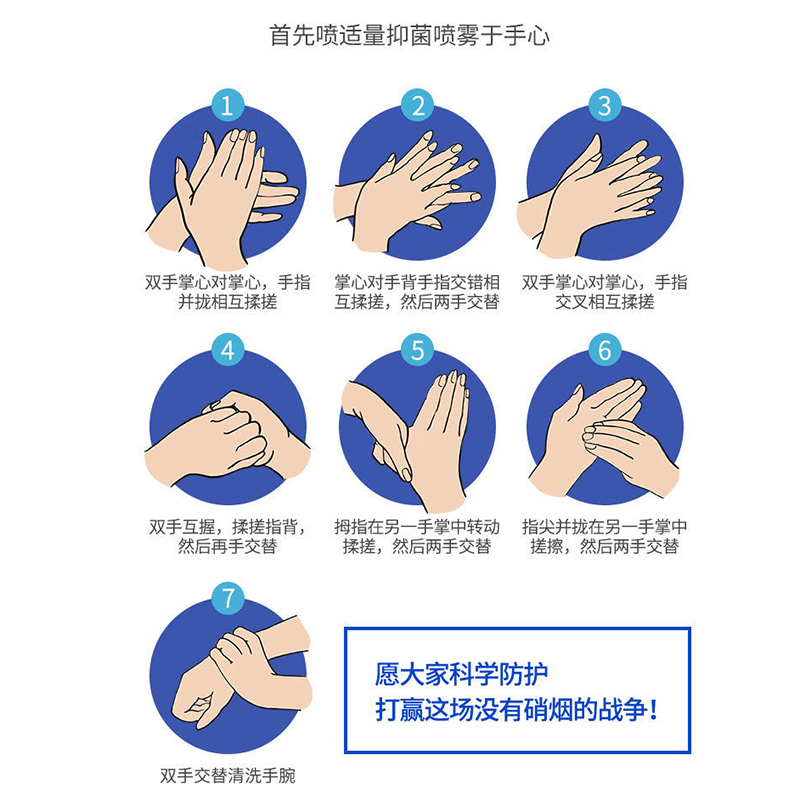 首先喷适量抑菌喷雾于手心

1

双手掌心对掌心，手指并拢相互揉搓

2

掌心对手背手指交错相互揉搓，然后两手交替

3

双手掌心对掌心，手指交叉相互揉搓

4

双手互握，揉搓指背，然后再手交替

5

拇指在另一手掌中转动揉搓，然后两手交替

6

指尖并拢在另一手掌中搓擦，然后两手交替

7

双手交替清洗手腕

愿大家科学防护
打赢这场没有硝烟的战争！