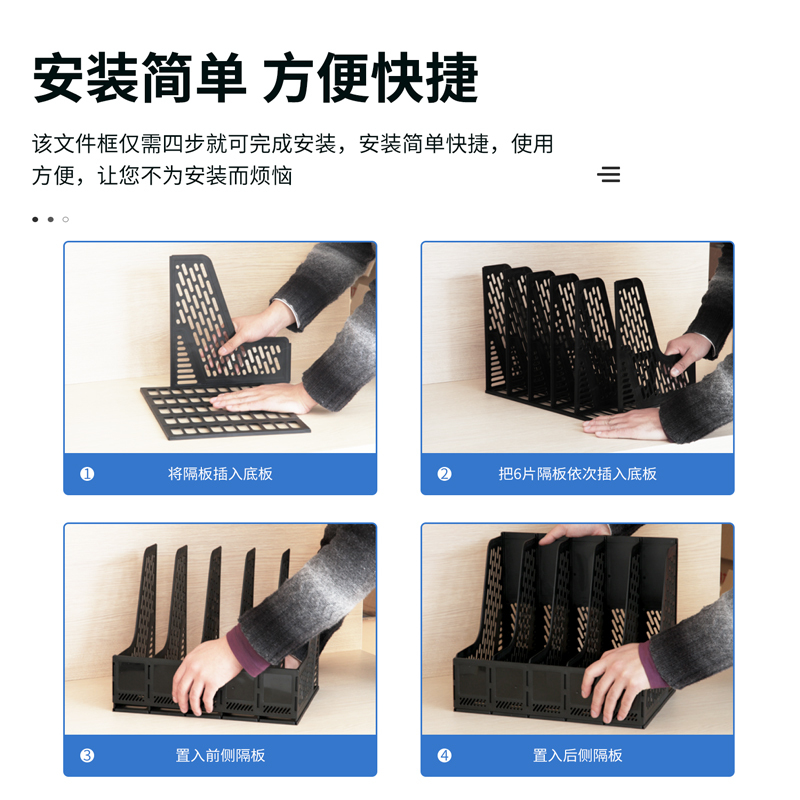 安装简单 方便快捷

该文件框仅需四步就可完成安装，安装简单快捷，使用方便，让您不为安装而烦恼

❶ 将隔板插入底板

❷ 把6片隔板依次插入底板

❸ 置入前侧隔板

❹ 置入后侧隔板