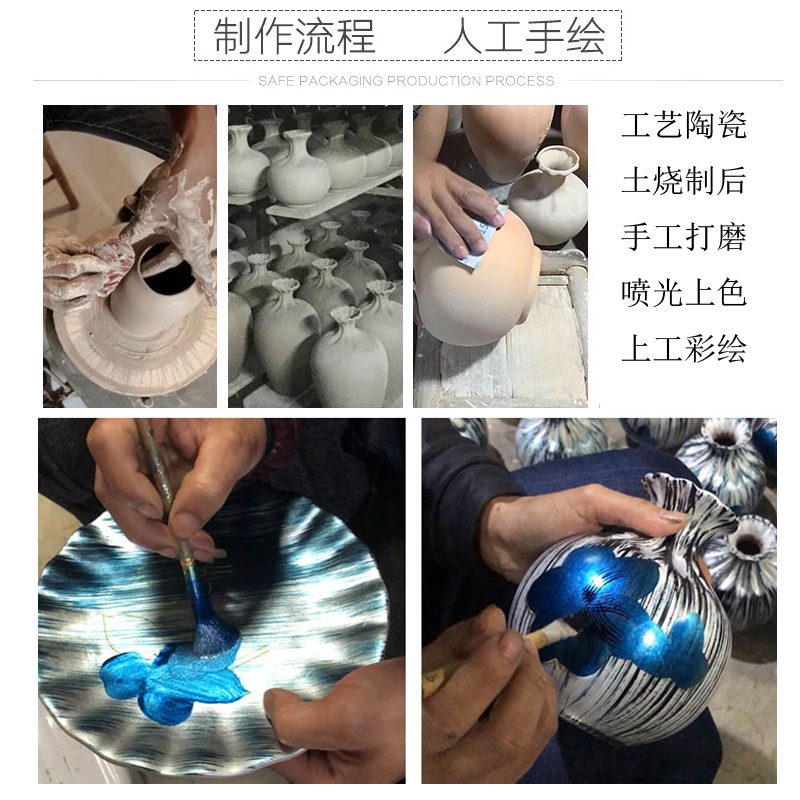 制作流程　人工手绘

SAFE PACKAGING PRODUCTION PROCESS

工艺陶瓷
土烧制后
手工打磨
喷光上色
上工彩绘