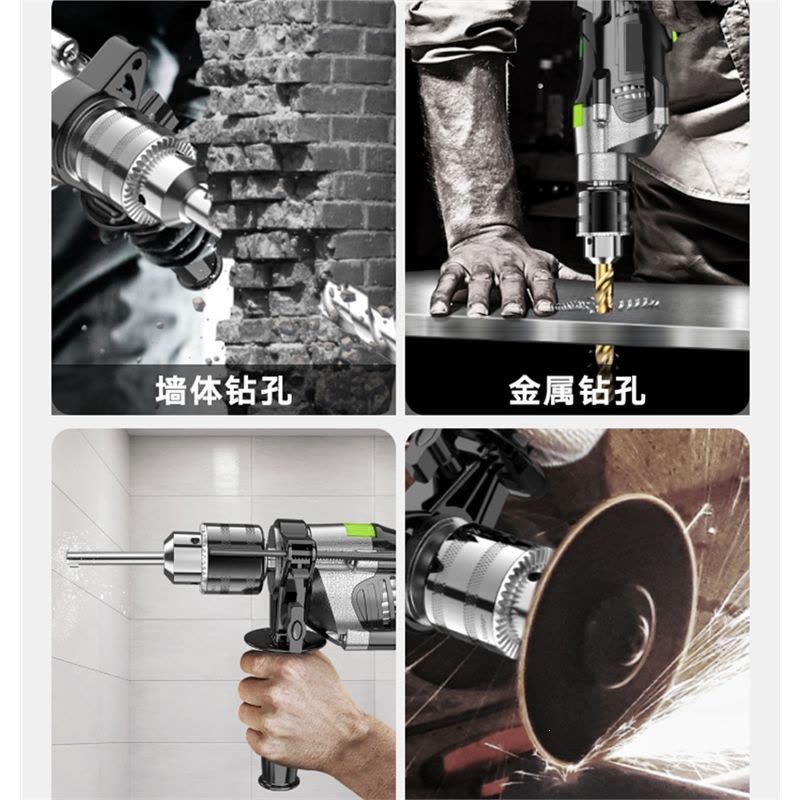 墙体钻孔

金属钻孔