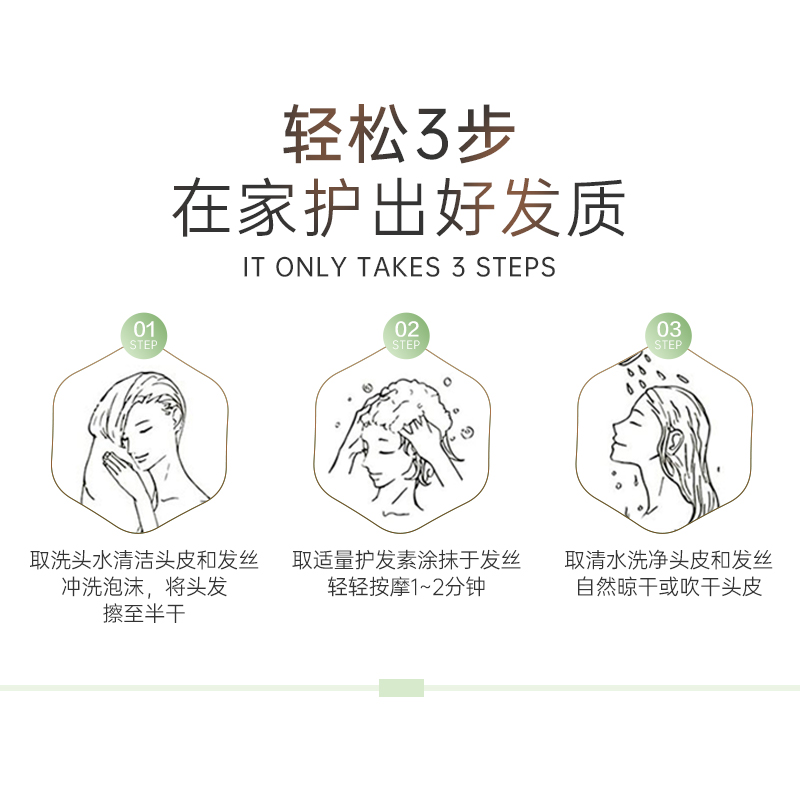 轻松3步
在家护出好发质
IT ONLY TAKES 3 STEPS

01
STEP

取洗头水清洁头皮和发丝
冲洗泡沫，将头发
擦至半干

02
STEP

取适量护发素涂抹于发丝
轻轻按摩1~2分钟

03
STEP

取清水洗净头皮和发丝
自然晾干或吹干头皮