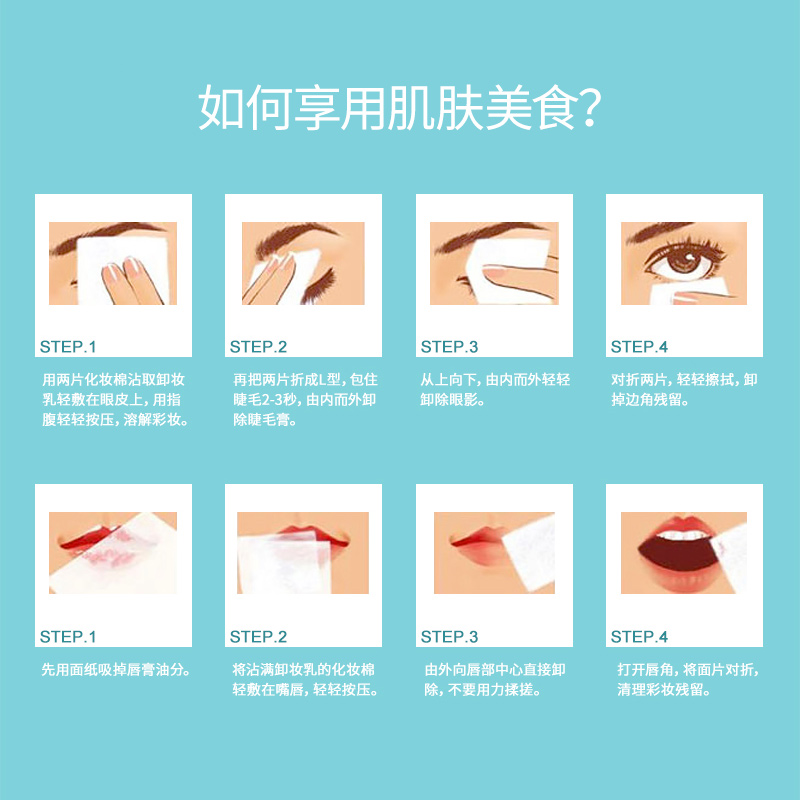 如何享用肌肤美食?

STEP.1

用两片化妆棉沾取卸妆乳轻敷在眼皮上，用指腹轻轻按压，溶解彩妆。

STEP.2

再把两片折成L型，包住睫毛2-3秒，由内而外卸除睫毛膏。

STEP.3

从上向下，由内而外轻轻卸除眼影。

STEP.4

对折两片，轻轻擦拭，卸掉边角残留。

STEP.1

先用面纸吸掉唇膏油分。

STEP.2

将沾满卸妆乳的化妆棉轻敷在嘴唇，轻轻按压。

STEP.3

由外向唇部中心直接卸除，不要用力揉搓。

STEP.4

打开唇角，将面片对折，清理彩妆残留。