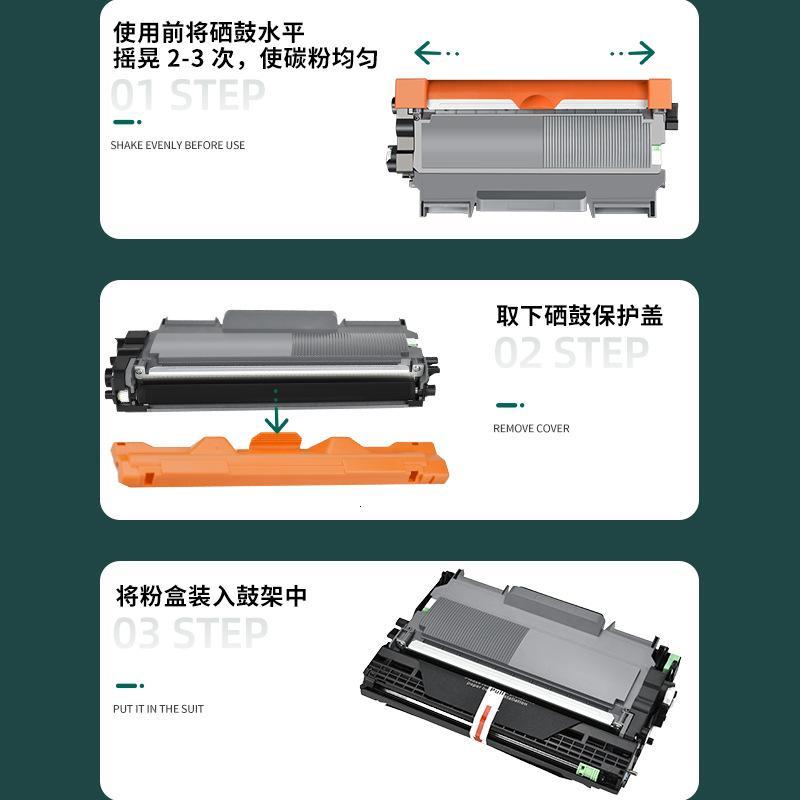 使用前将硒鼓水平摇晃 2-3 次，使碳粉均匀

01 STEP

SHAKE EVENLY BEFORE USE

取下硒鼓保护盖

02 STEP

REMOVE COVER

将粉盒装入鼓架中

03 STEP

PUT IT IN THE SUIT