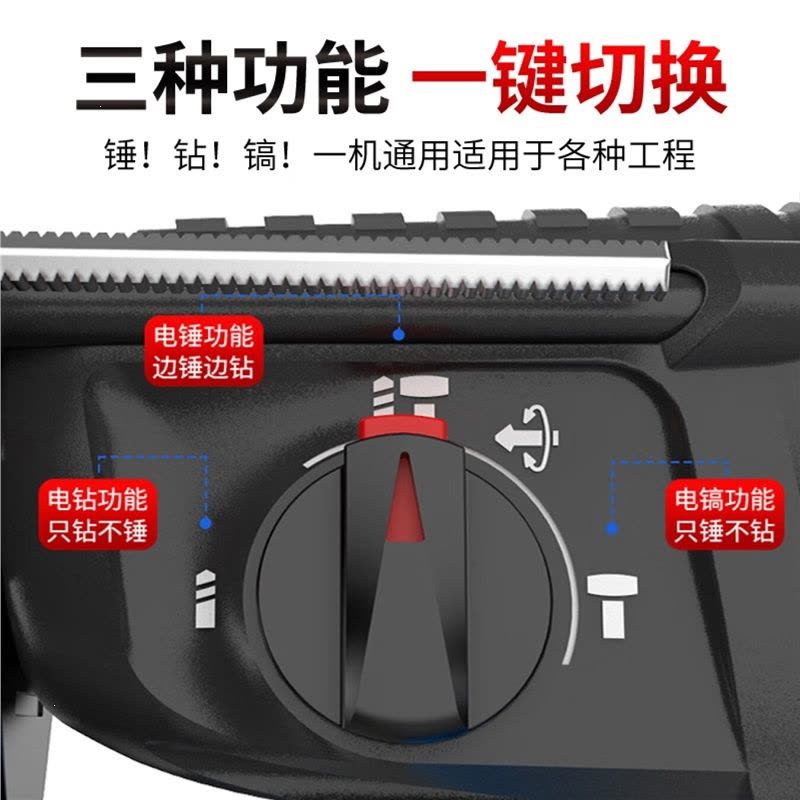 三种功能 一键切换

锤！钻！镐！一机通用适用于各种工程

电锤功能
边锤边钻

电钻功能
只钻不锤

电镐功能
只锤不钻