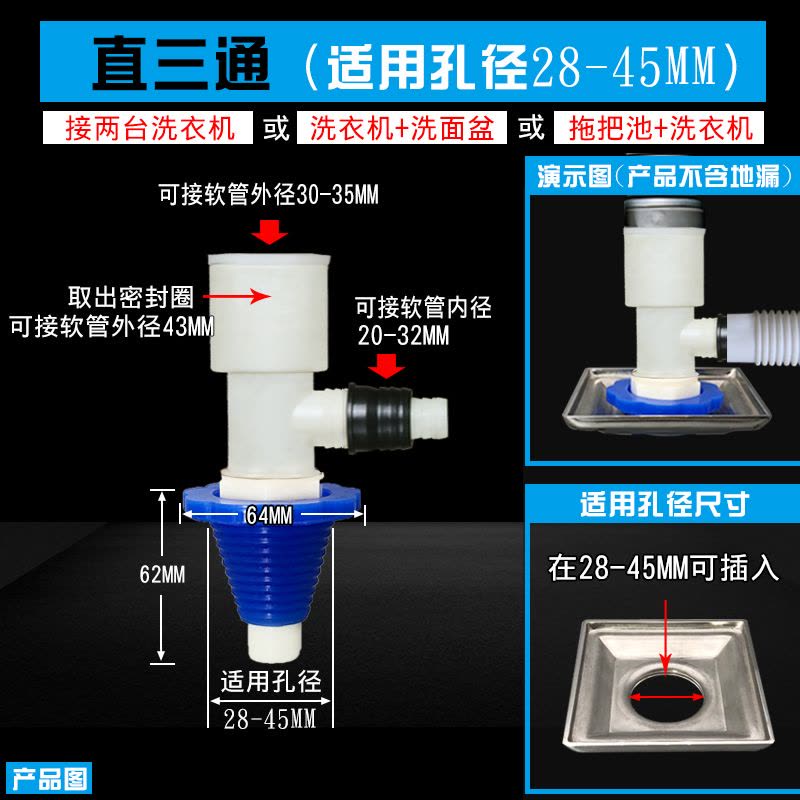 直三通（适用孔径28-45MM）

接两台洗衣机 或 洗衣机+洗面盆 或 拖把池+洗衣机

可接软管外径30-35MM

取出密封圈
可接软管外径43MM

可接软管内径
20-32MM

64MM

62MM

适用孔径
28-45MM

产品图

演示图（产品不含地漏）

适用孔径尺寸

在28-45MM可插入