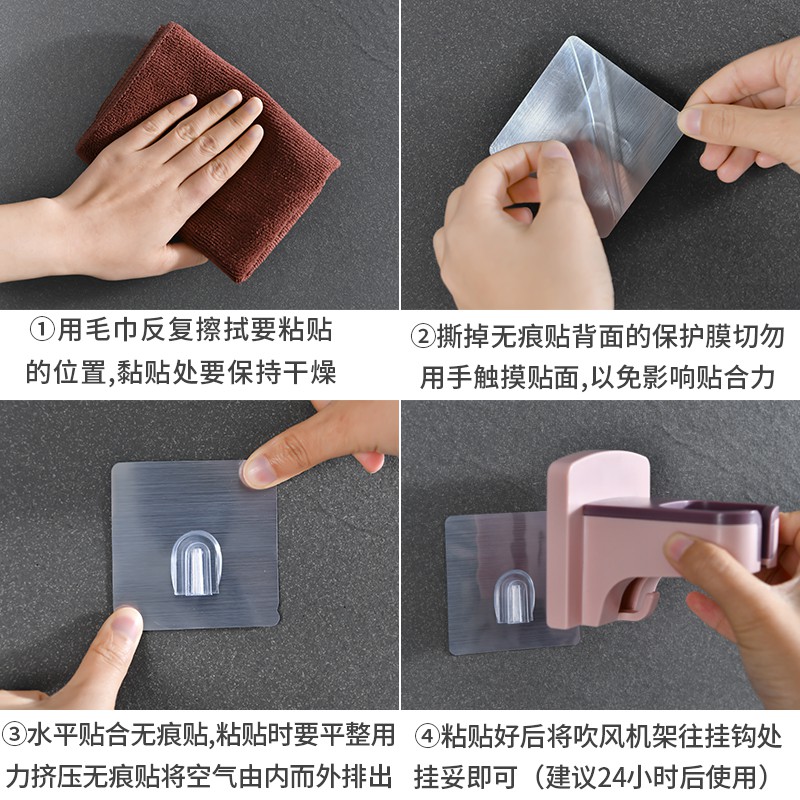 ①用毛巾反复擦拭要粘贴的位置,黏贴处要保持干燥

②撕掉无痕贴背面的保护膜切勿用手触摸贴面,以免影响贴合力

③水平贴合无痕贴,粘贴时要平整用力挤压无痕贴将空气由内而外排出

④粘贴好后将吹风机架往挂钩处挂妥即可(建议24小时后使用)