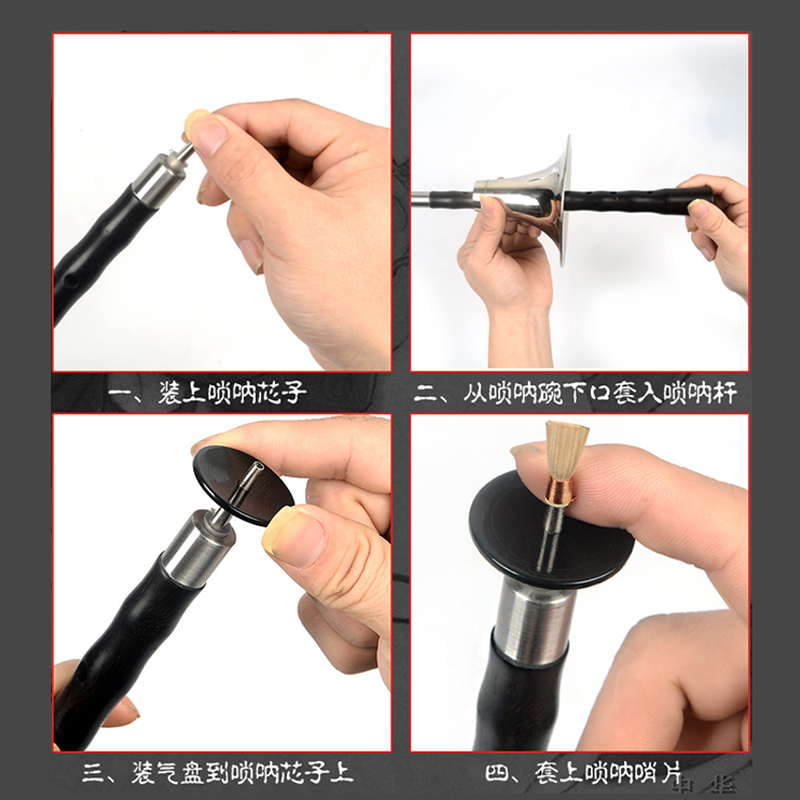 一、装上唢呐芯子

二、从唢呐碗下口套入唢呐杆

三、装气盘到唢呐芯子上

四、套上唢呐哨片