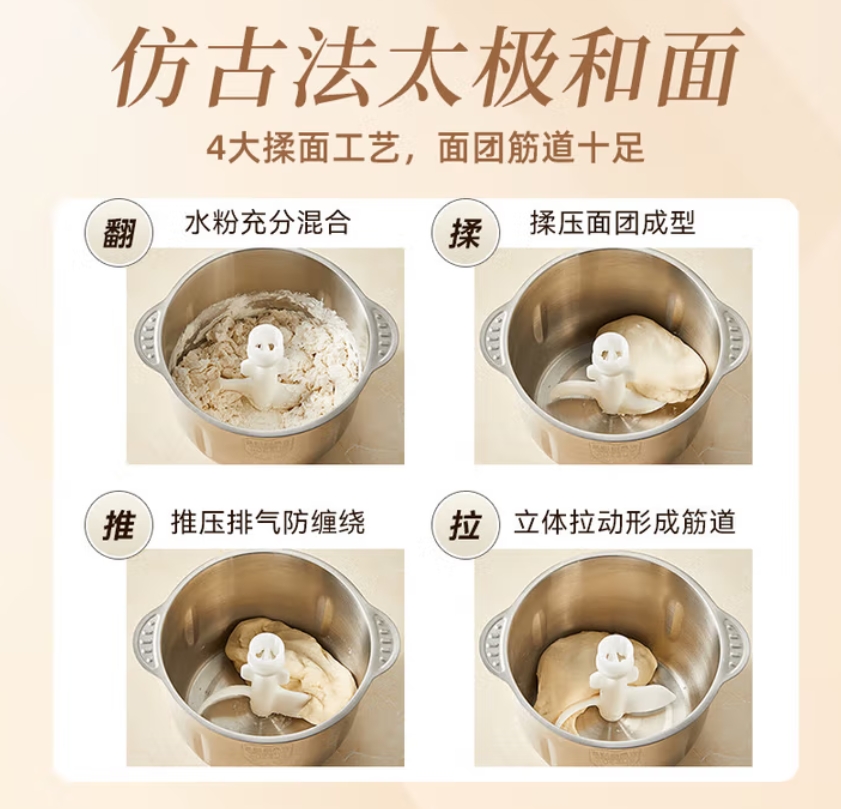 仿古法太极和面

4大揉面工艺，面团筋道十足

翻 水粉充分混合

揉 揉压面团成型

推 推压排气防缠绕

拉 立体拉动形成筋道