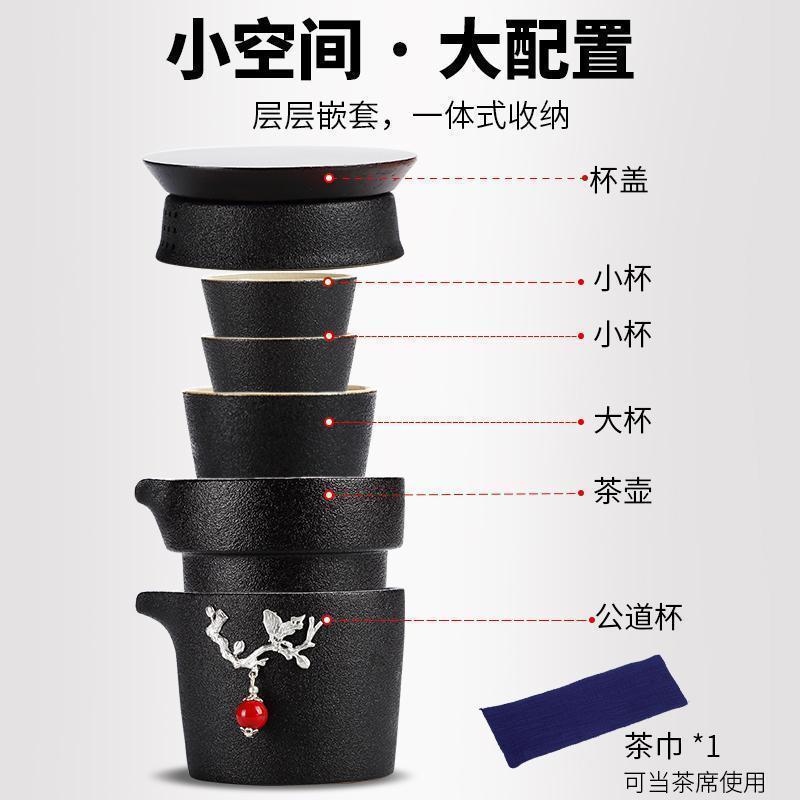 小空间 · 大配置

层层嵌套，一体式收纳

杯盖

小杯

小杯

大杯

茶壶

公道杯

茶巾 *1

可当茶席使用