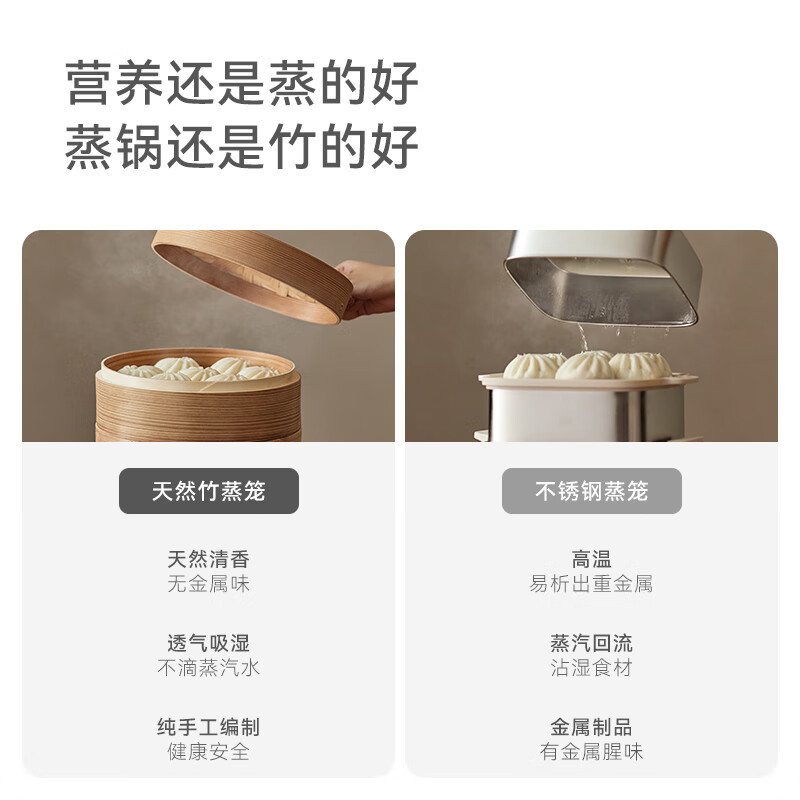 营养还是蒸的好
蒸锅还是竹的好

天然竹蒸笼

天然清香
无金属味

透气吸湿
不滴蒸汽水

纯手工编制
健康安全

不锈钢蒸笼

高温
易析出重金属

蒸汽回流
沾湿食材

金属制品
有金属腥味