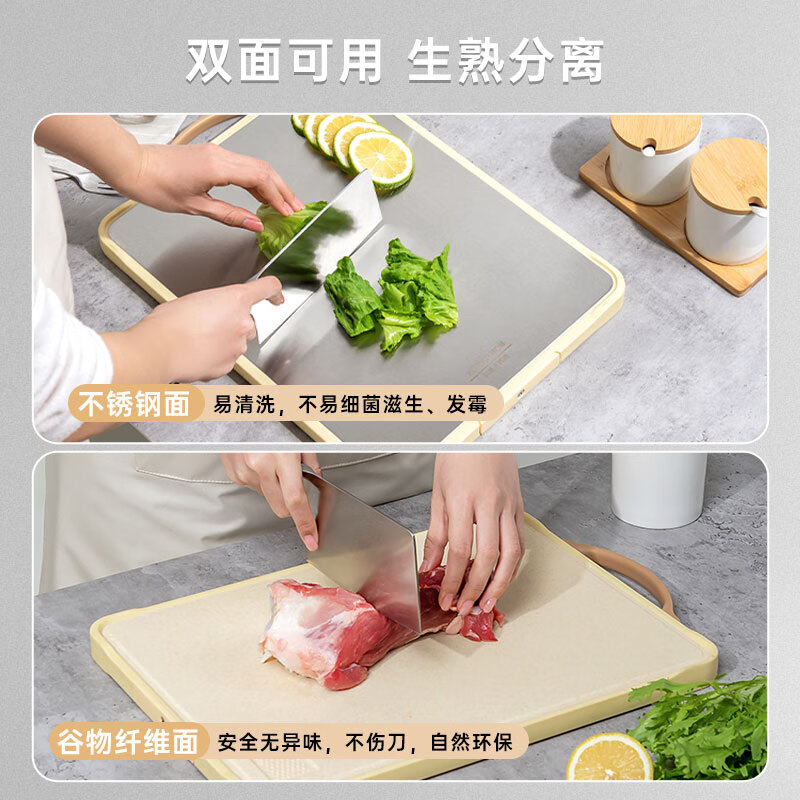 双面可用 生熟分离

不锈钢面 易清洗，不易细菌滋生、发霉

谷物纤维面 安全无异味，不伤刀，自然环保