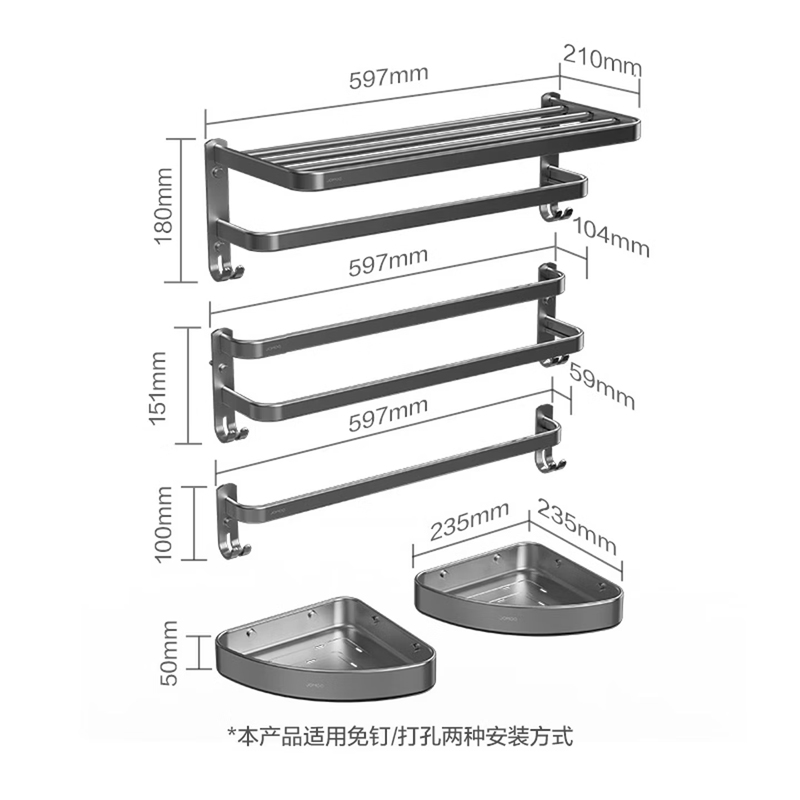 597mm
210mm
180mm
104mm
597mm
151mm
59mm
597mm
100mm
235mm
235mm
50mm
*本产品适用免钉/打孔两种安装方式