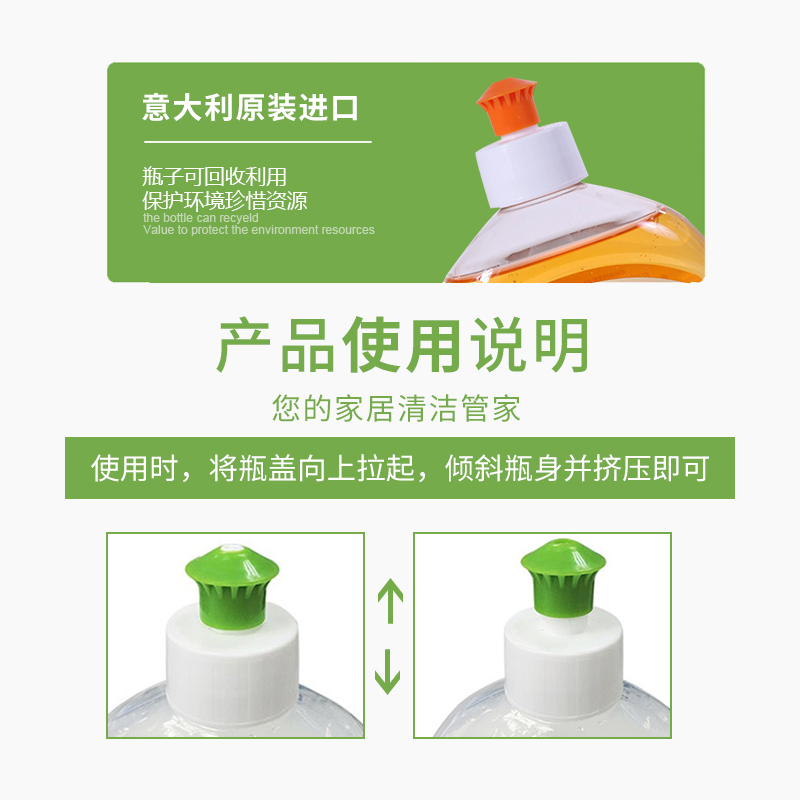 意大利原装进口

瓶子可回收利用
保护环境珍惜资源
the bottle can recyeld
Value to protect the environment resources

产品使用说明

您的家居清洁管家

使用时，将瓶盖向上拉起，倾斜瓶身并挤压即可