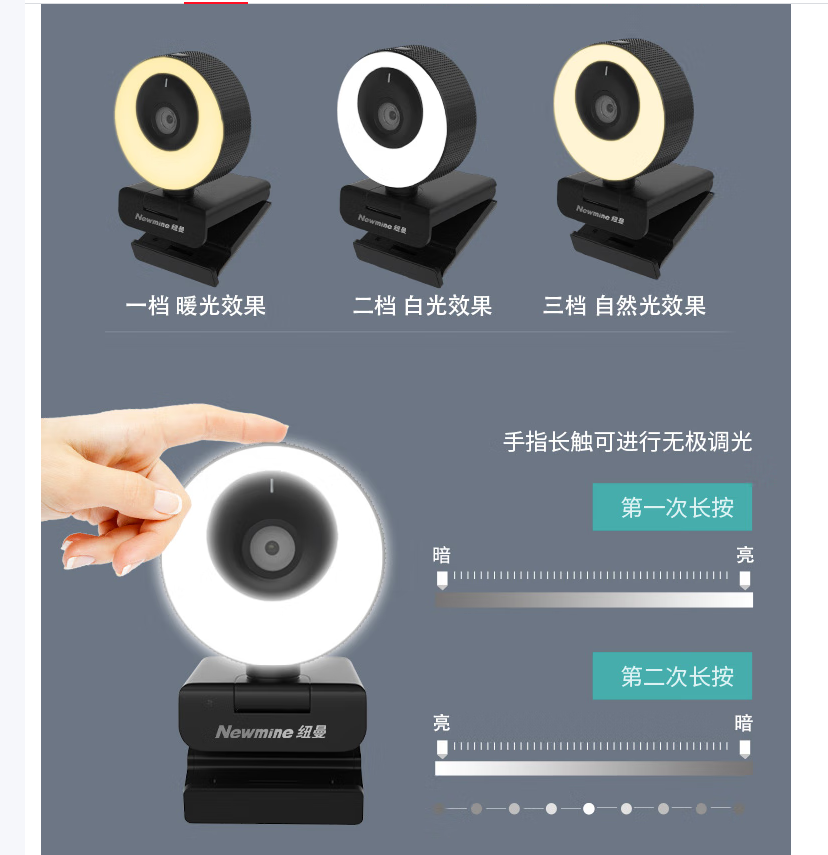 Newmine 纽曼

Newmine 纽曼

Newmine 纽曼

一档 暖光效果

二档 白光效果

三档 自然光效果

手指长触可进行无极调光

第一次长按

暗

亮

第二次长按

亮

暗

Newmine 纽曼