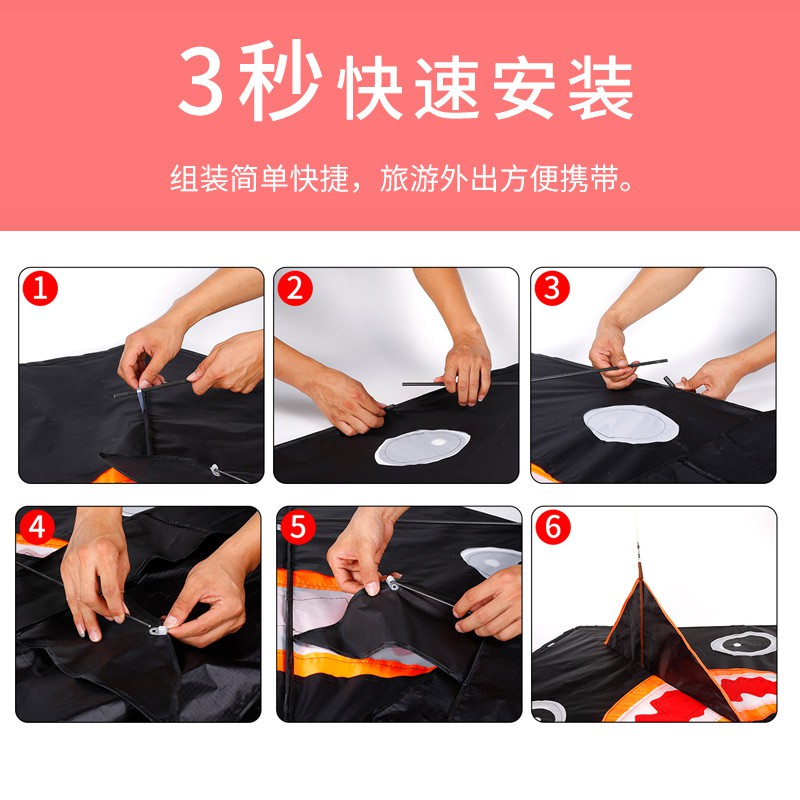 3秒快速安装

组装简单快捷，旅游外出方便携带。

1

2

3

4

5

6