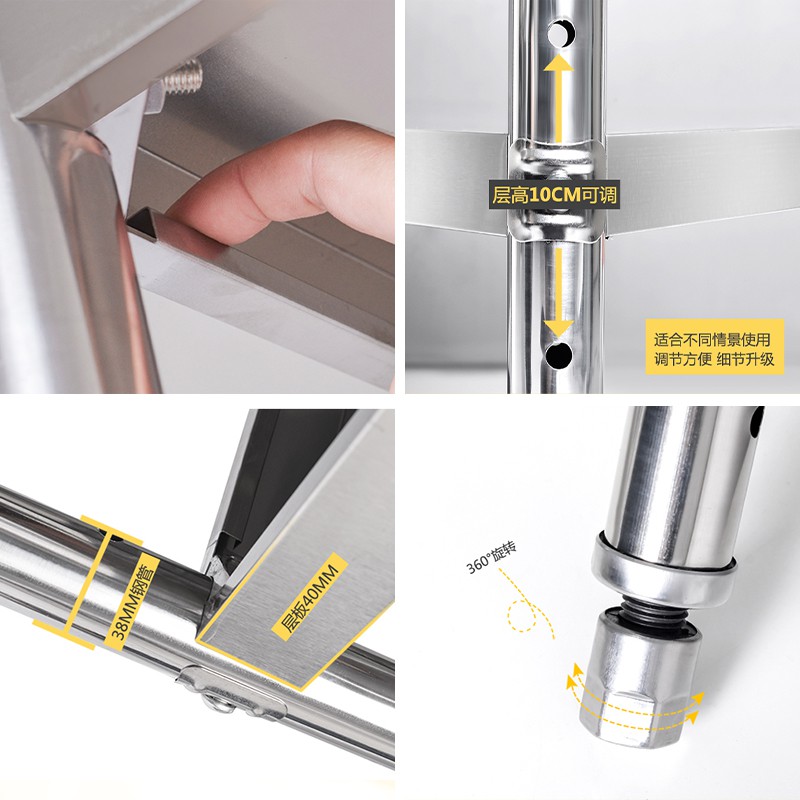 层高10CM可调

适合不同情景使用
调节方便 细节升级

38MM钢管

层板40MM

360°旋转