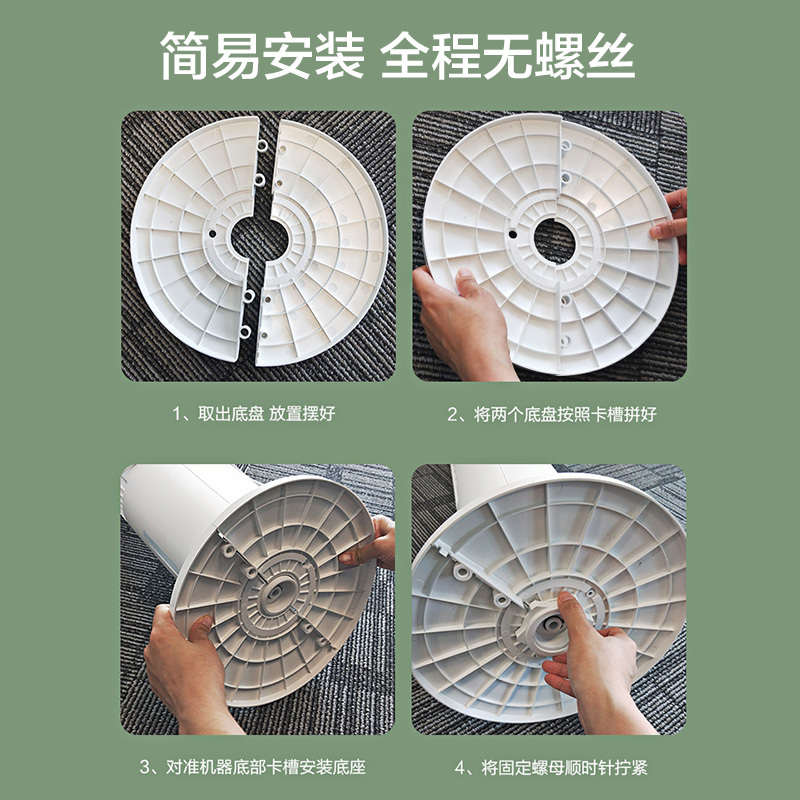 简易安装 全程无螺丝

1、取出底盘 放置摆好

2、将两个底盘按照卡槽拼好

3、对准机器底部卡槽安装底座

4、将固定螺母顺时针拧紧