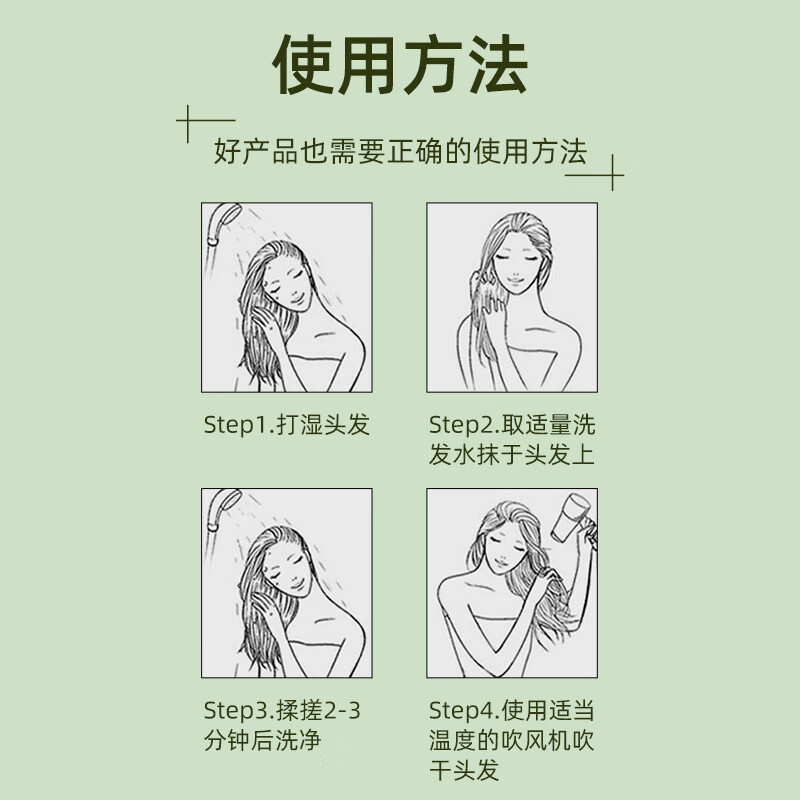 使用方法

好产品也需要正确的使用方法

Step1.打湿头发

Step2.取适量洗发水抹于头发上

Step3.揉搓2-3分钟后洗净

Step4.使用适当温度的吹风机吹干头发