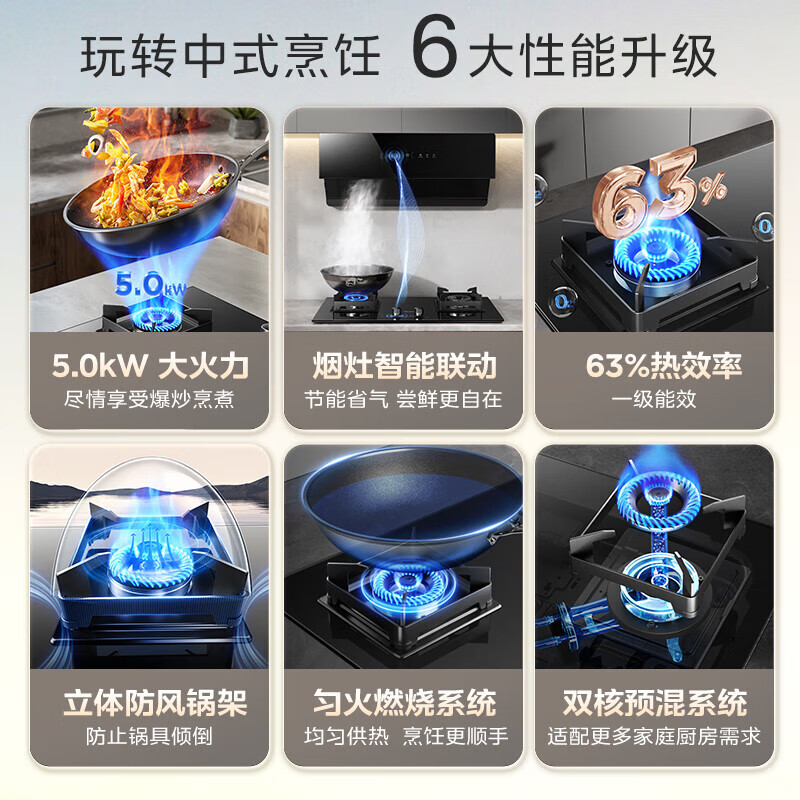 玩转中式烹饪 6大性能升级

5.0kW

5.0kW 大火力
尽情享受爆炒烹煮

烟灶智能联动
节能省气 尝鲜更自在

63%

63%热效率
一级能效

立体防风锅架
防止锅具倾倒

匀火燃烧系统
均匀供热 烹饪更顺手

双核预混系统
适配更多家庭厨房需求