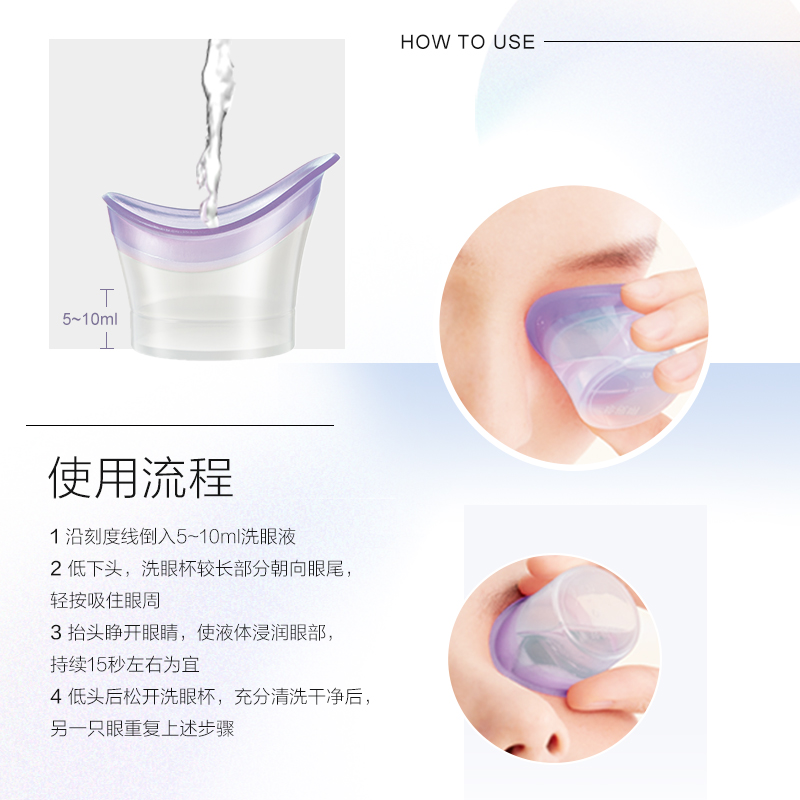 HOW TO USE

5~10ml

使用流程

1 沿刻度线倒入5~10ml洗眼液
2 低下头，洗眼杯较长部分朝向眼尾，轻按吸住眼周
3 抬头睁开眼睛，使液体浸润眼部，持续15秒左右为宜
4 低头后松开洗眼杯，充分清洗干净后，另一只眼重复上述步骤