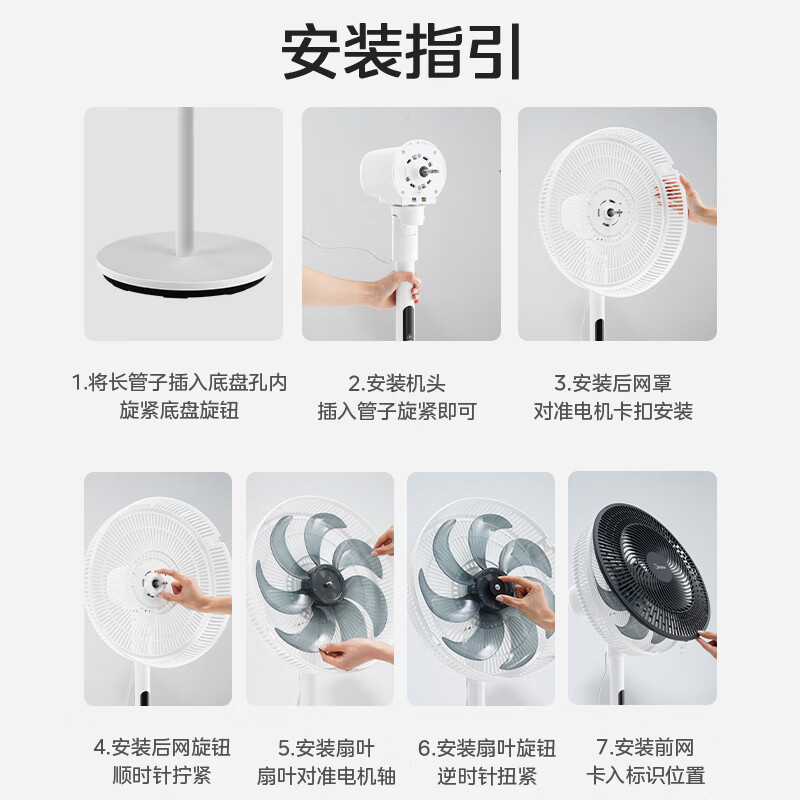 安装指引

1.将长管子插入底盘孔内
旋紧底盘旋钮

2.安装机头
插入管子旋紧即可

3.安装后网罩
对准电机卡扣安装

4.安装后网旋钮
顺时针拧紧

5.安装扇叶
扇叶对准电机轴

6.安装扇叶旋钮
逆时针扭紧

7.安装前网
卡入标识位置