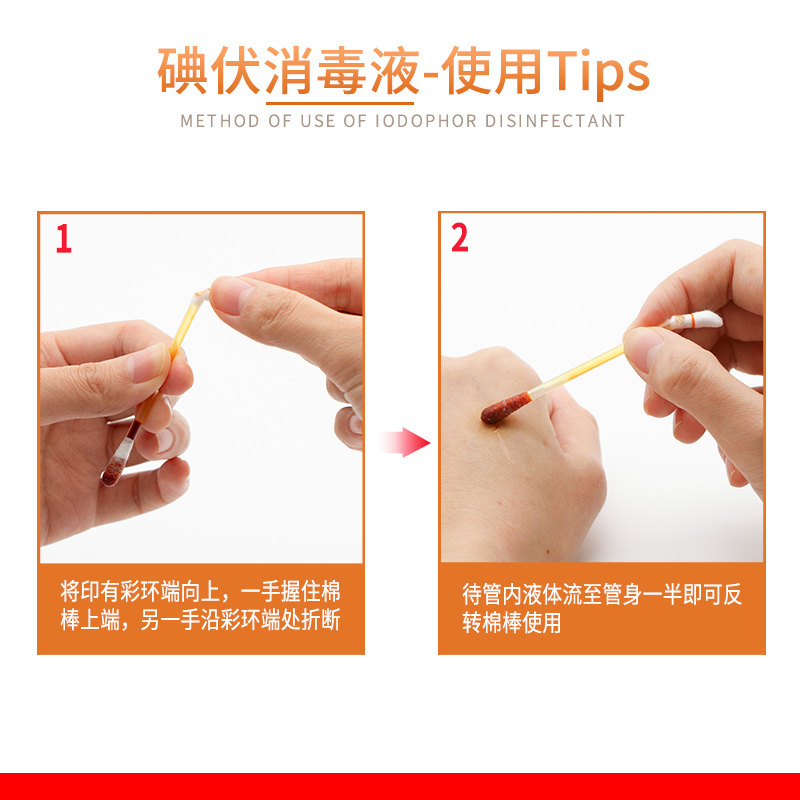 碘伏消毒液-使用Tips

METHOD OF USE OF IODOPHOR DISINFECTANT

1

将印有彩环端向上，一手握住棉棒上端，另一手沿彩环端处折断

2

待管内液体流至管身一半即可反转棉棒使用