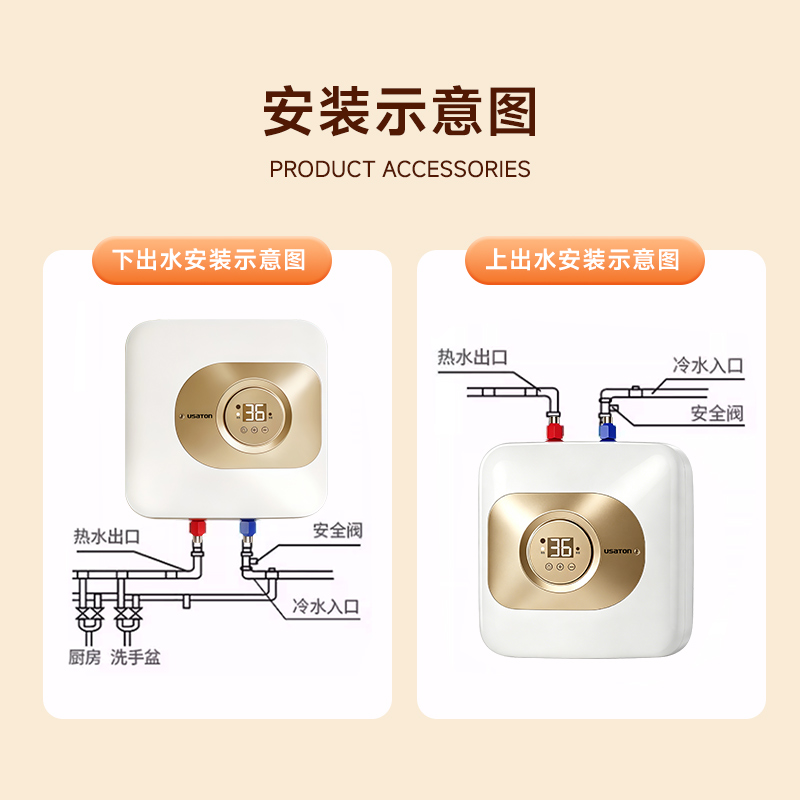 安装示意图

PRODUCT ACCESSORIES

下出水安装示意图

USATON

36

热水出口

安全阀

冷水入口

厨房 洗手盆

上出水安装示意图

热水出口

冷水入口

安全阀

36

USATON