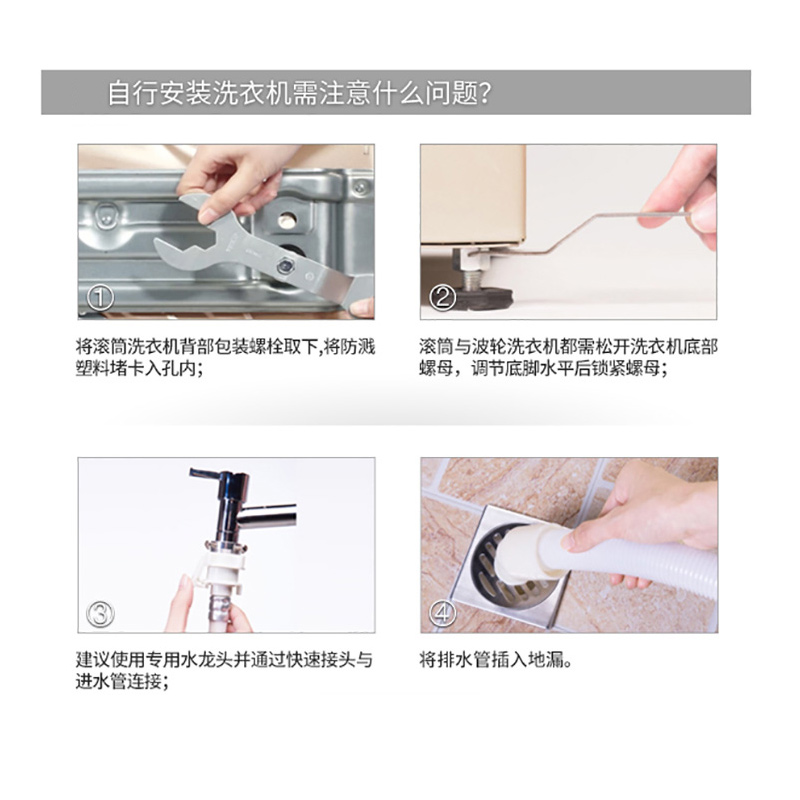 自行安装洗衣机需注意什么问题?

①

将滚筒洗衣机背部包装螺栓取下,将防溅塑料堵卡入孔内;

②

滚筒与波轮洗衣机都需松开洗衣机底部螺母，调节底脚水平后锁紧螺母;

③

建议使用专用水龙头并通过快速接头与进水管连接;

④

将排水管插入地漏。