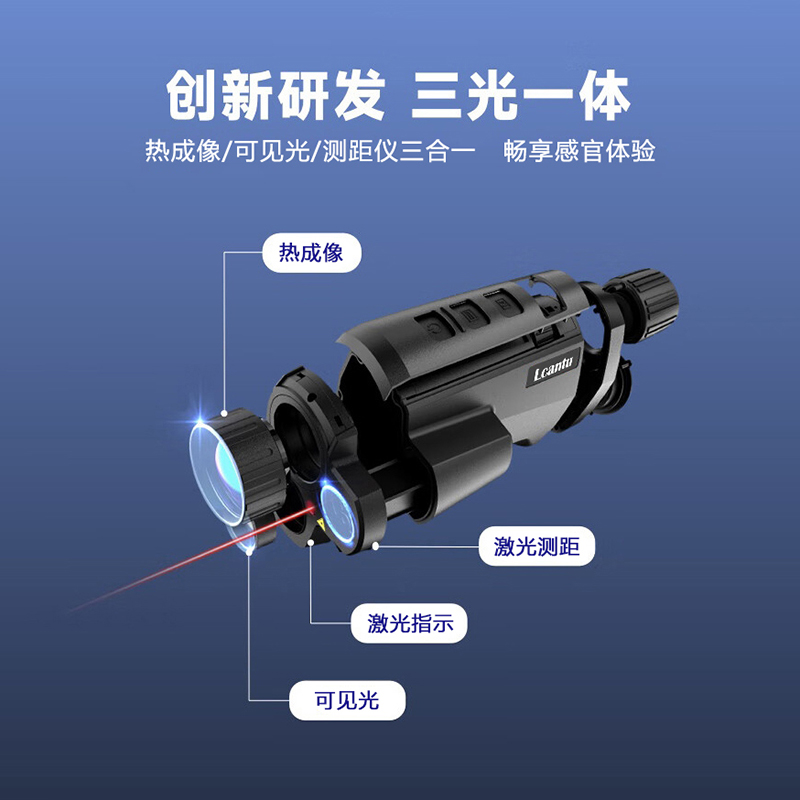 创新研发 三光一体

热成像/可见光/测距仪三合一 畅享感官体验

热成像

Lcantu

激光测距

激光指示

可见光