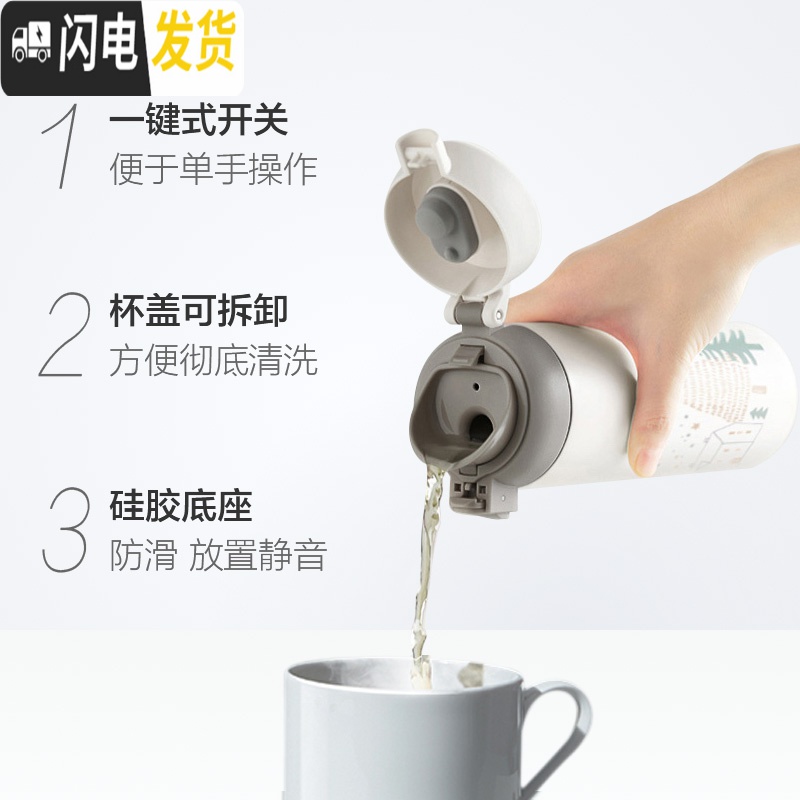 闪电发货

1 一键式开关
便于单手操作

2 杯盖可拆卸
方便彻底清洗

3 硅胶底座
防滑 放置静音