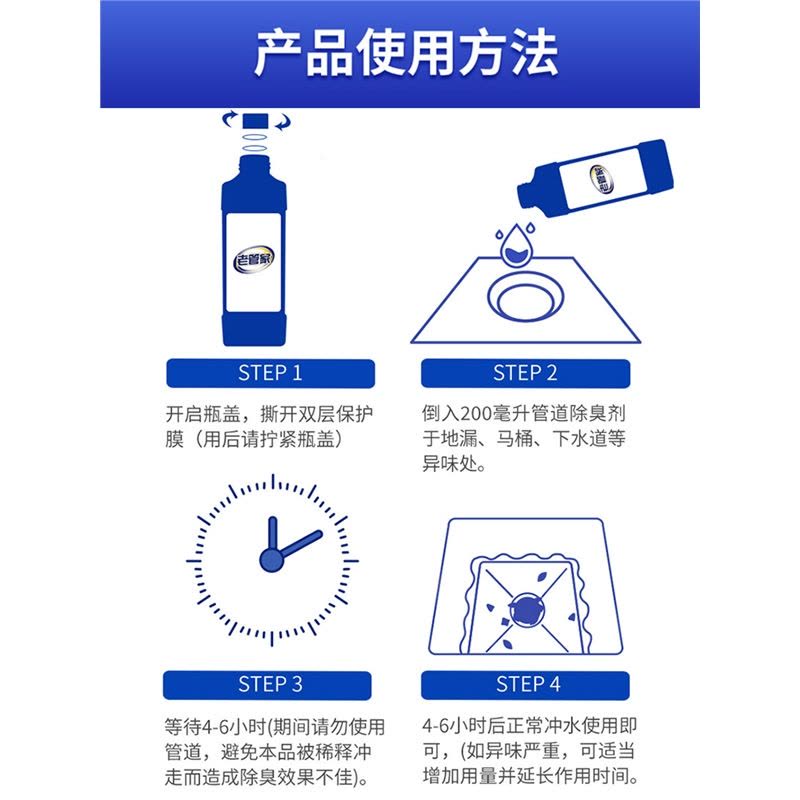 产品使用方法

老管家

老管家

STEP 1

开启瓶盖，撕开双层保护膜（用后请拧紧瓶盖）

STEP 2

倒入200毫升管道除臭剂于地漏、马桶、下水道等异味处。

STEP 3

等待4-6小时(期间请勿使用管道，避免本品被稀释冲走而造成除臭效果不佳)。

STEP 4

4-6小时后正常冲水使用即可，(如异味严重，可适当增加用量并延长作用时间。