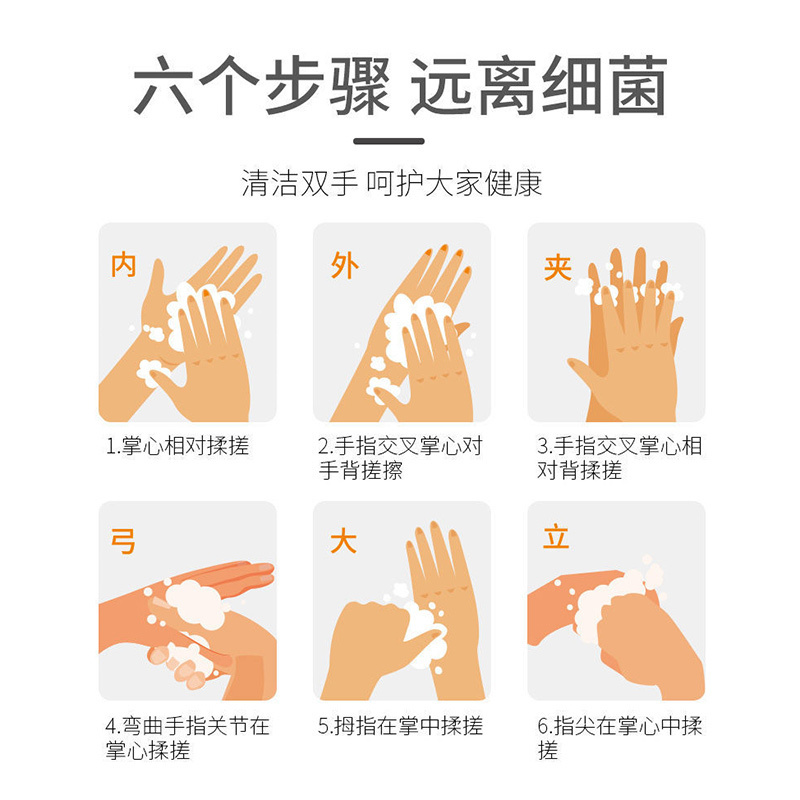 六个步骤 远离细菌

清洁双手 呵护大家健康

内

1.掌心相对揉搓

外

2.手指交叉掌心对手背搓擦

夹

3.手指交叉掌心相对背揉搓

弓

4.弯曲手指关节在掌心揉搓

大

5.拇指在掌中揉搓

立

6.指尖在掌心中揉搓