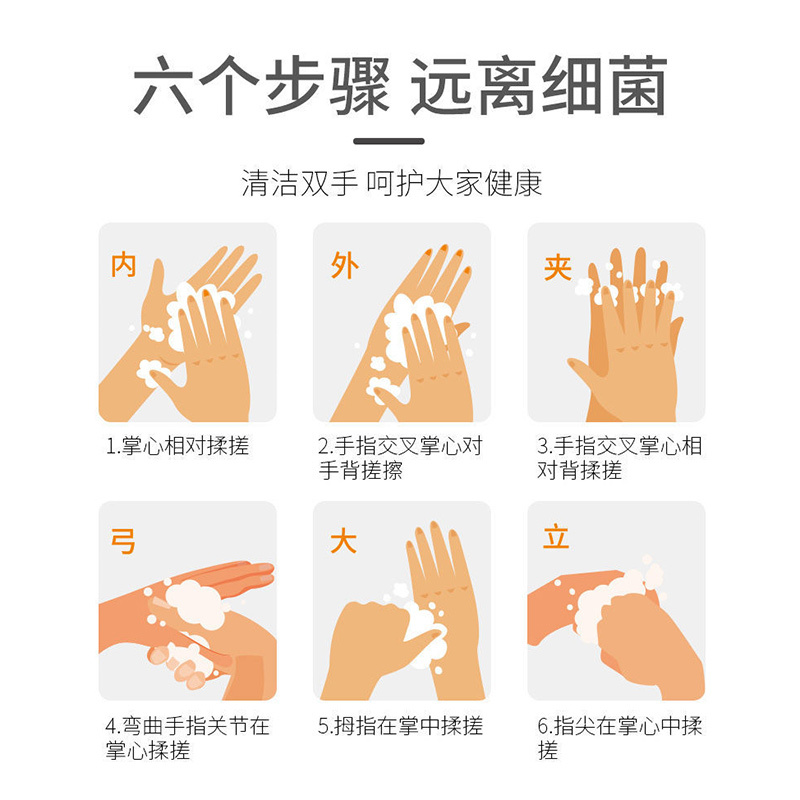 六个步骤 远离细菌

清洁双手 呵护大家健康

内

1.掌心相对揉搓

外

2.手指交叉掌心对手背搓擦

夹

3.手指交叉掌心相对背揉搓

弓

4.弯曲手指关节在掌心揉搓

大

5.拇指在掌中揉搓

立

6.指尖在掌心中揉搓