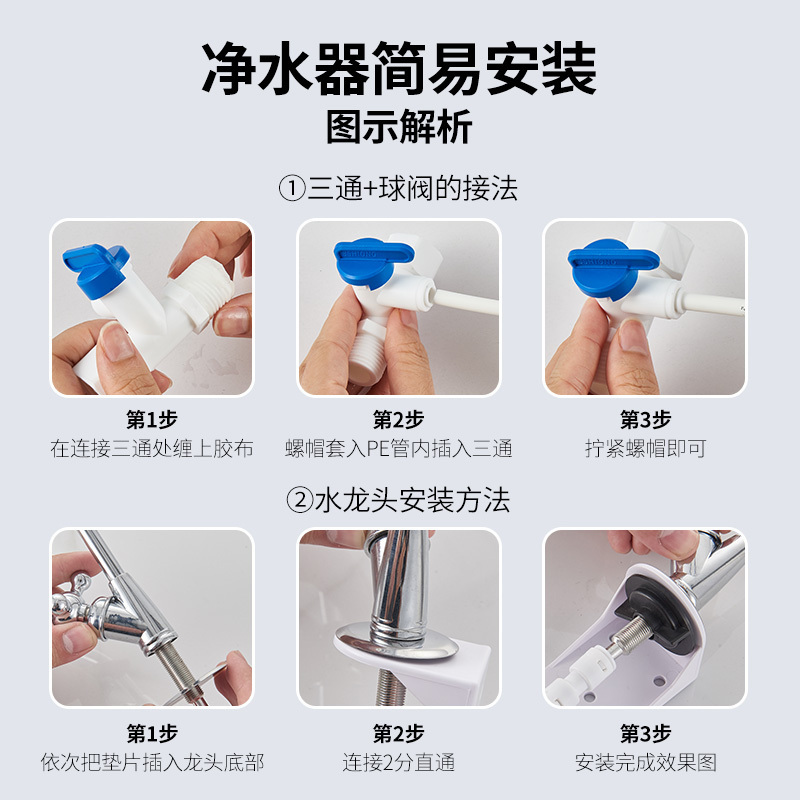 净水器简易安装
图示解析

①三通+球阀的接法

第1步
在连接三通处缠上胶布

第2步
螺帽套入PE管内插入三通

第3步
拧紧螺帽即可

②水龙头安装方法

第1步
依次把垫片插入龙头底部

第2步
连接2分直通

第3步
安装完成效果图