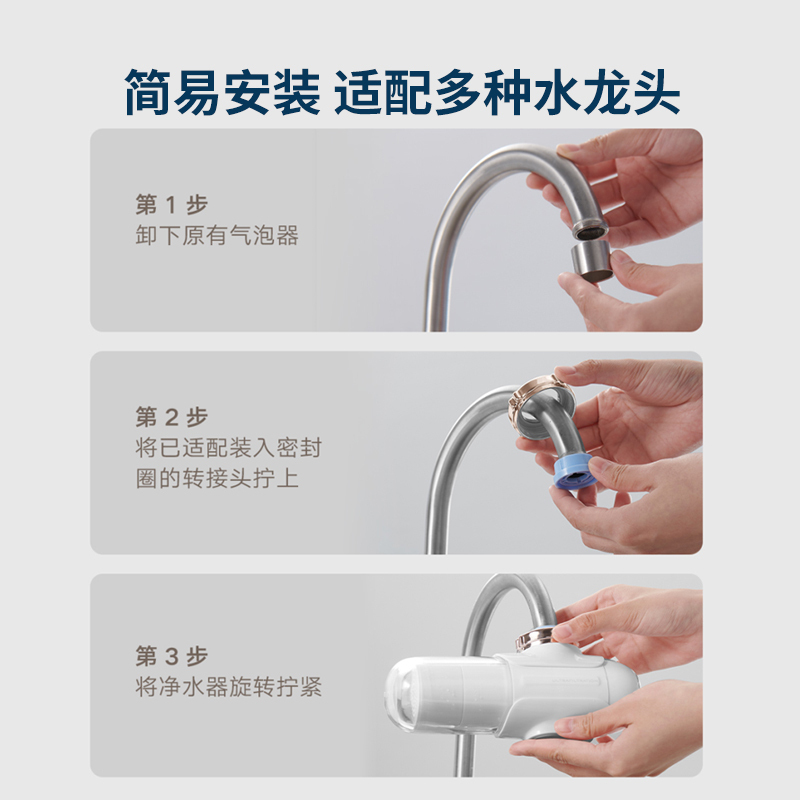 简易安装 适配多种水龙头

第 1 步
卸下原有气泡器

第 2 步
将已适配装入密封圈的转接头拧上

第 3 步
将净水器旋转拧紧