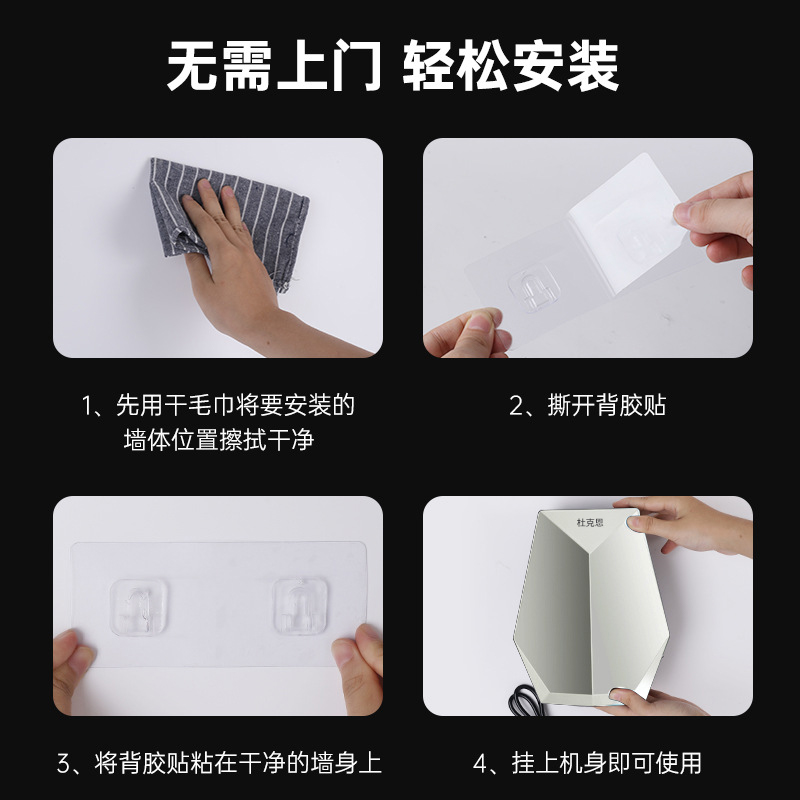 无需上门 轻松安装

1、先用干毛巾将要安装的墙体位置擦拭干净

2、撕开背胶贴

3、将背胶贴粘在干净的墙身上

杜克思

4、挂上机身即可使用