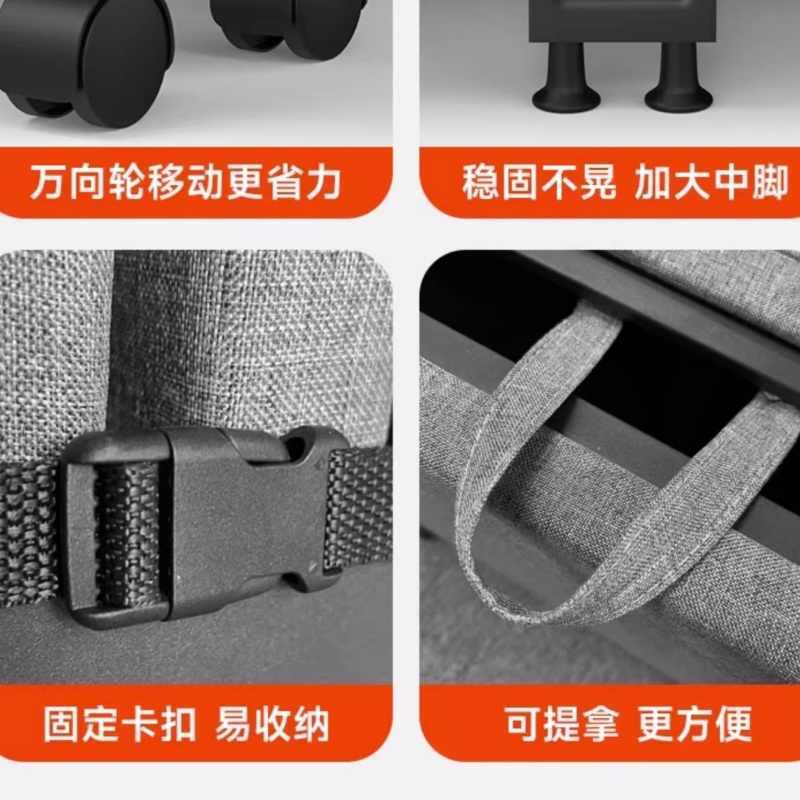 万向轮移动更省力

稳固不晃 加大中脚

固定卡扣 易收纳

可提拿 更方便