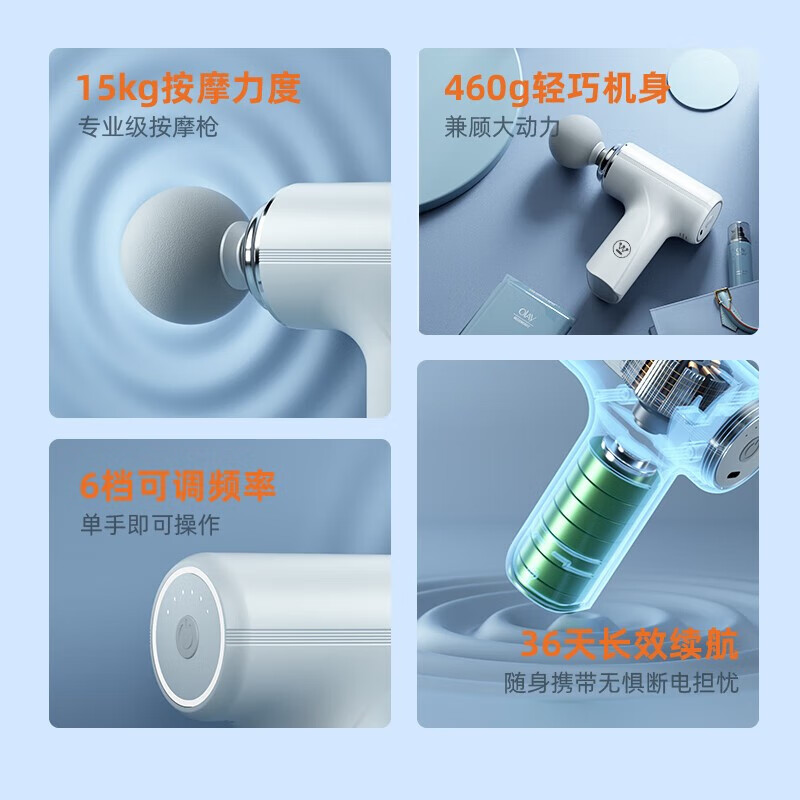 15kg按摩力度
专业级按摩枪

460g轻巧机身
兼顾大动力

OLAY

6档可调频率
单手即可操作

36天长效续航
随身携带无惧断电担忧