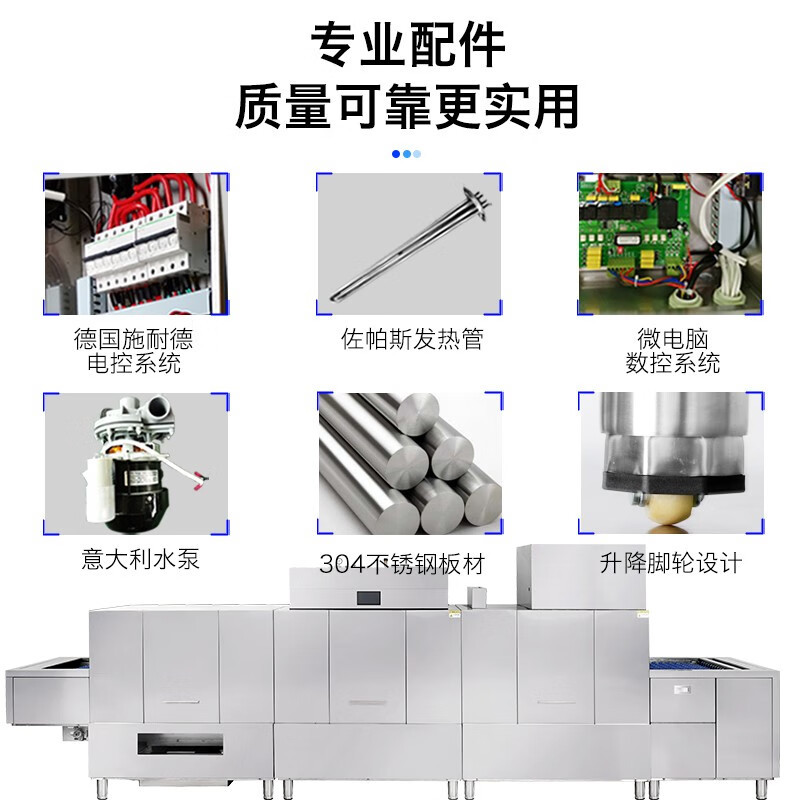 专业配件
质量可靠更实用

德国施耐德
电控系统

佐帕斯发热管

微电脑
数控系统

意大利水泵

304不锈钢板材

升降脚轮设计