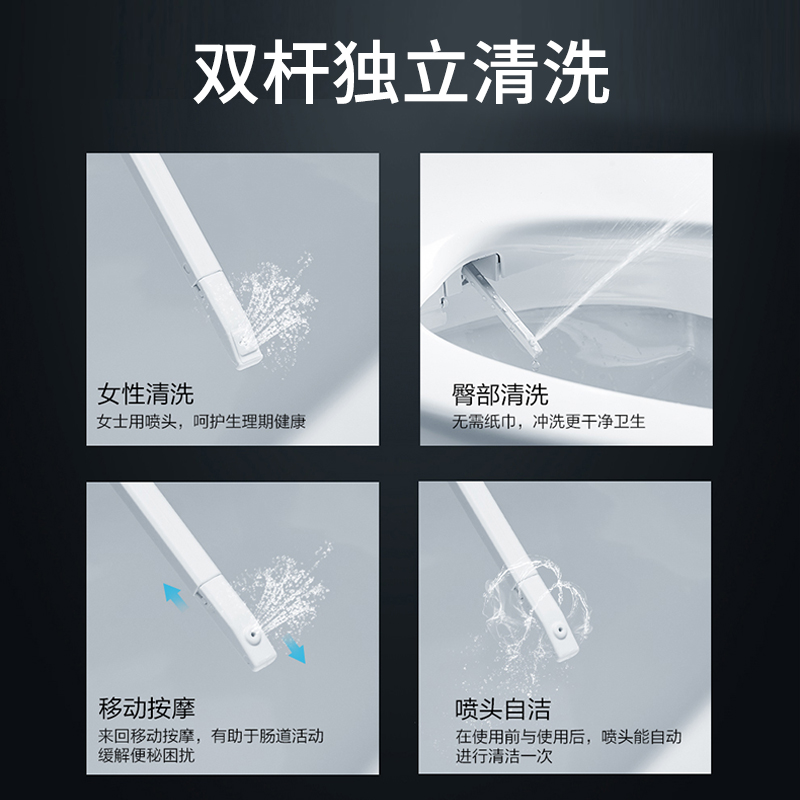 双杆独立清洗

女性清洗
女士用喷头，呵护生理期健康

臀部清洗
无需纸巾，冲洗更干净卫生

移动按摩
来回移动按摩，有助于肠道活动缓解便秘困扰

喷头自洁
在使用前与使用后，喷头能自动进行清洁一次