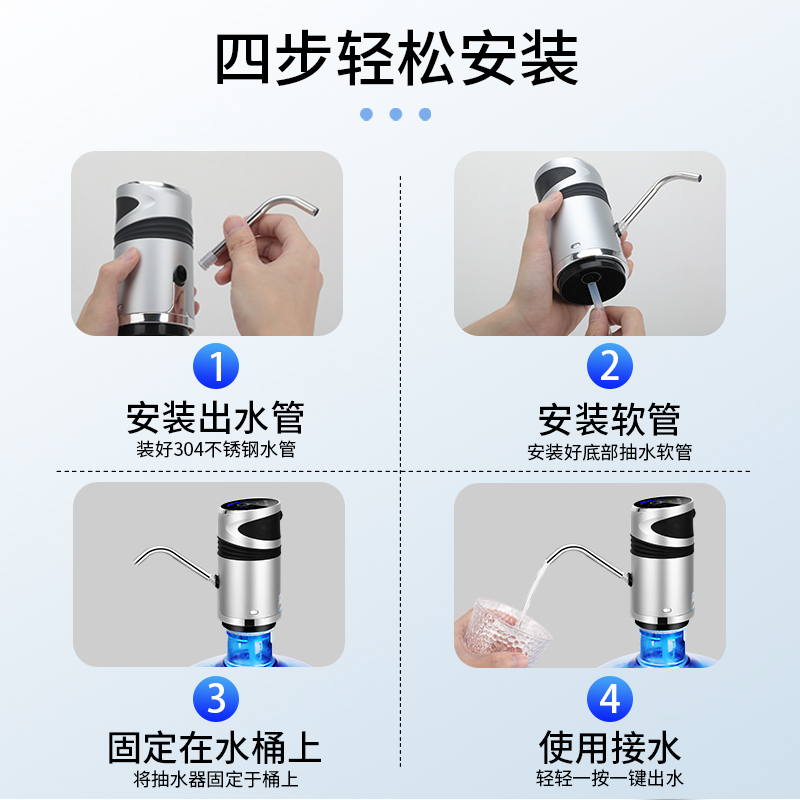 四步轻松安装

1
安装出水管
装好304不锈钢水管

2
安装软管
安装好底部抽水软管

3
固定在水桶上
将抽水器固定于桶上

4
使用接水
轻轻一按一键出水